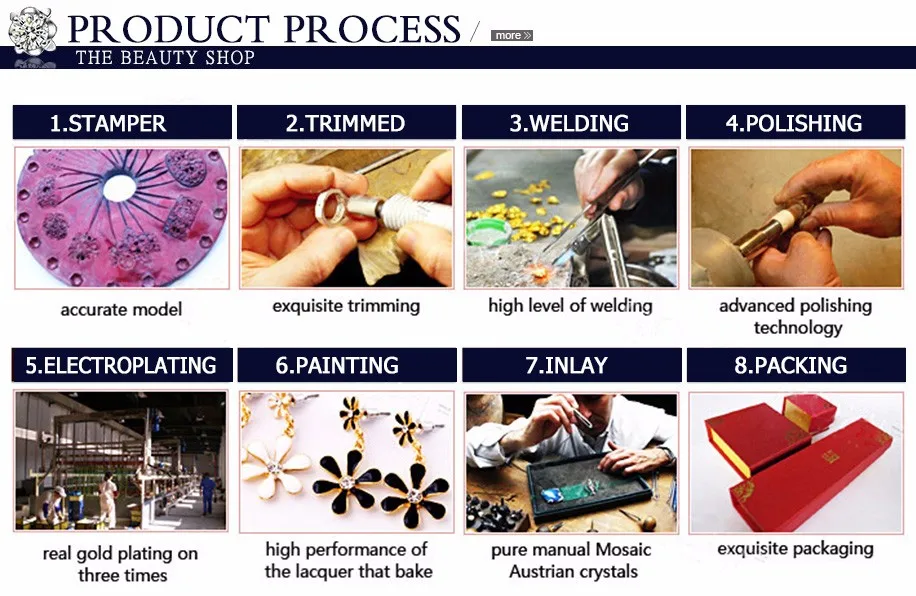 PRODUCT PROCESS / more

THE BEAUTY SHOP

1.STAMPER

accurate model

2.TRIMMED

exquisite trimming

3.WELDING

high level of welding

4.POLISHING

advanced polishing technology

5.ELECTROPLATING

real gold plating on three times

6.PAINTING

high performance of the lacquer that bake

7.INLAY

pure manual Mosaic Austrian crystals

8.PACKING

exquisite packaging