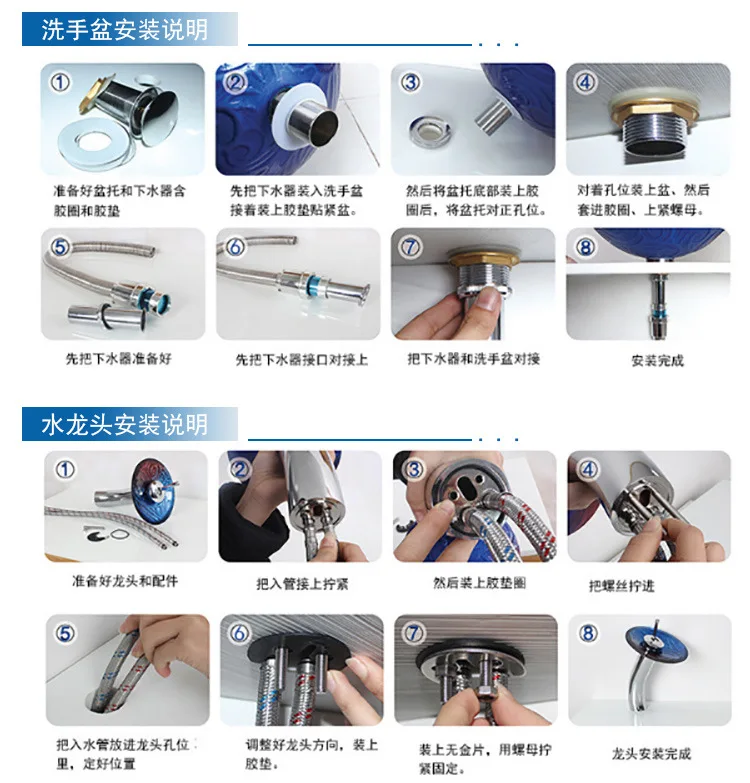 洗手盆安装说明

①
准备好盆托和下水器含胶圈和胶垫

②
先把下水器装入洗手盆接着装上胶垫贴紧盆。

③
然后将盆托底部装上胶圈后，将盆托对正孔位。

④
对着孔位装上盆、然后套进胶圈、上紧螺母。

⑤
先把下水器准备好

⑥
先把下水器接口对接上

⑦
把下水器和洗手盆对接

⑧
安装完成

水龙头安装说明

①
准备好龙头和配件

②
把入管接上拧紧

③
然后装上胶垫圈

④
把螺丝拧进

⑤
把入水管放进龙头孔位里，定好位置

⑥
调整好龙头方向，装上胶垫。

⑦
装上无金片，用螺母拧紧固定。

⑧
龙头安装完成