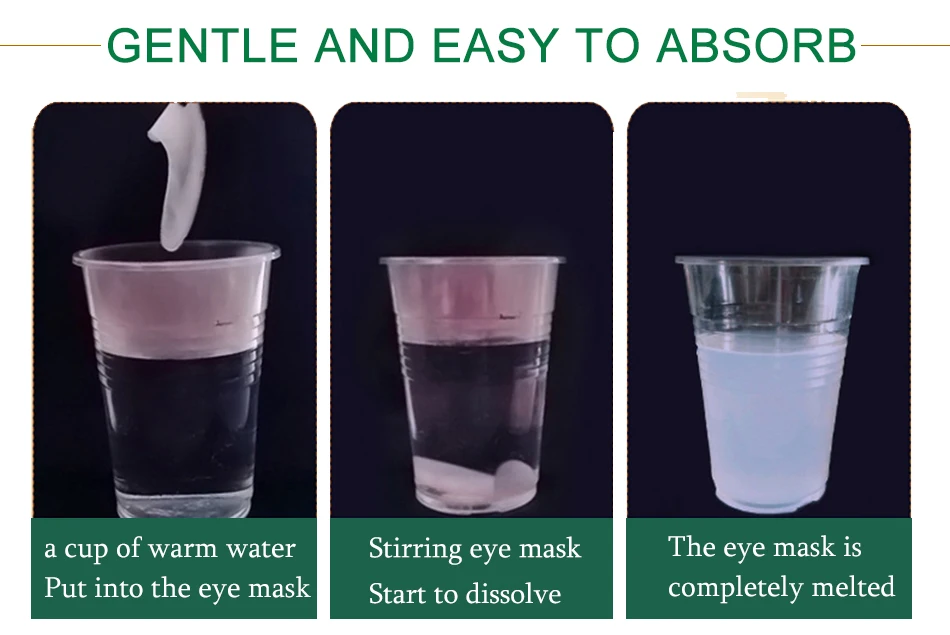 GENTLE AND EASY TO ABSORB

a cup of warm water
Put into the eye mask

Stirring eye mask
Start to dissolve

The eye mask is
completely melted