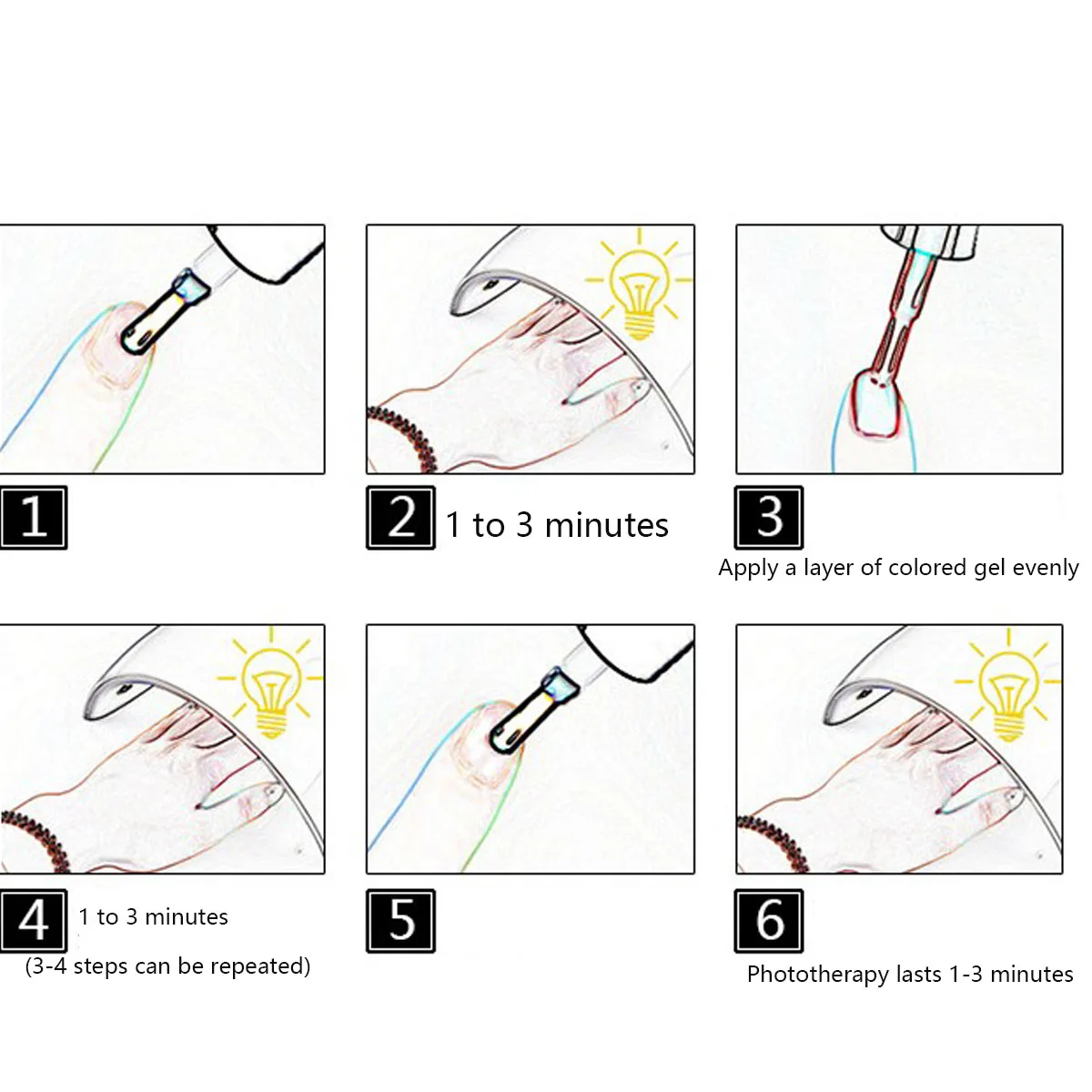 1

2 1 to 3 minutes

3 Apply a layer of colored gel evenly

4 1 to 3 minutes
(3-4 steps can be repeated)

5

6 Phototherapy lasts 1-3 minutes