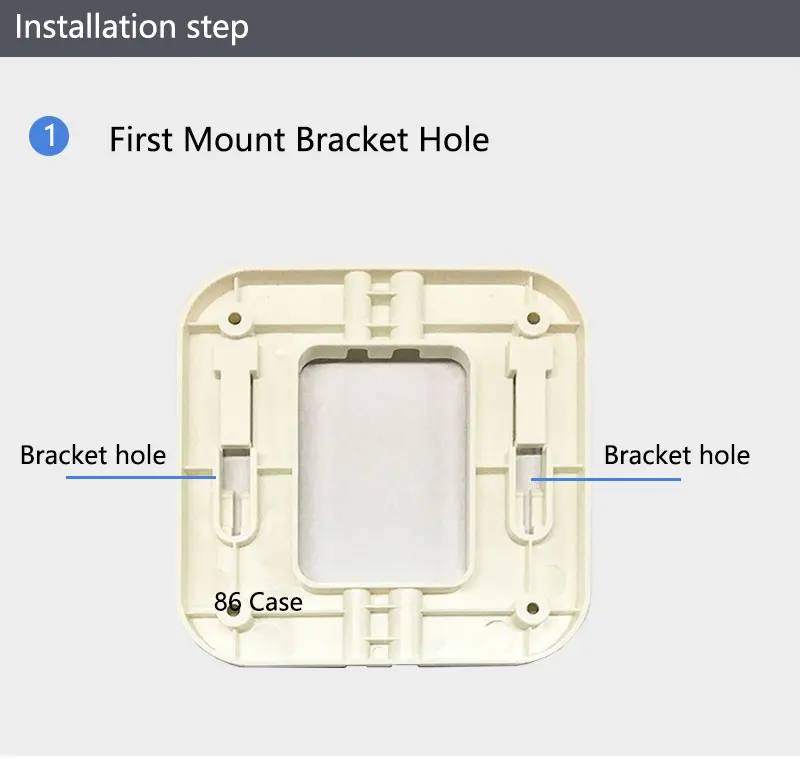 Installation step

1 First Mount Bracket Hole

Bracket hole

Bracket hole

86 Case