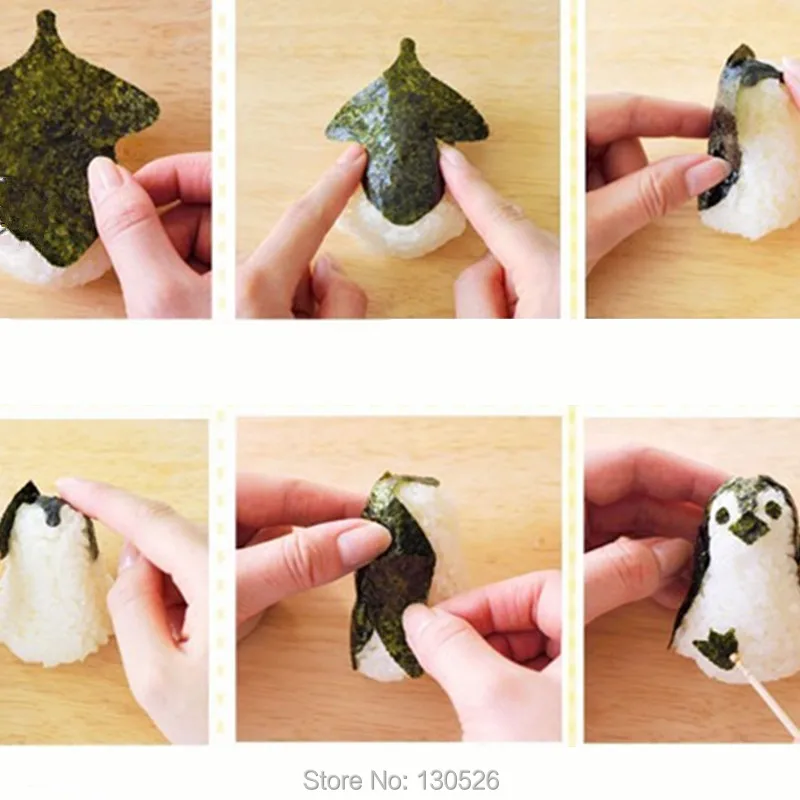 Store No: 130526