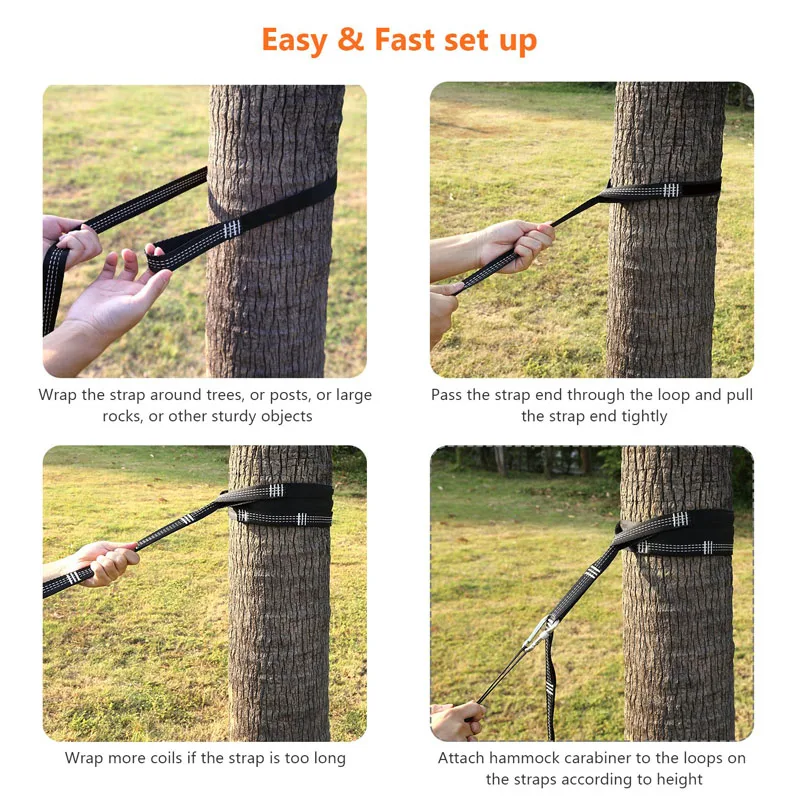 Easy & Fast set up

Wrap the strap around trees, or posts, or large rocks, or other sturdy objects

Pass the strap end through the loop and pull the strap end tightly

Wrap more coils if the strap is too long

Attach hammock carabiner to the loops on the straps according to height