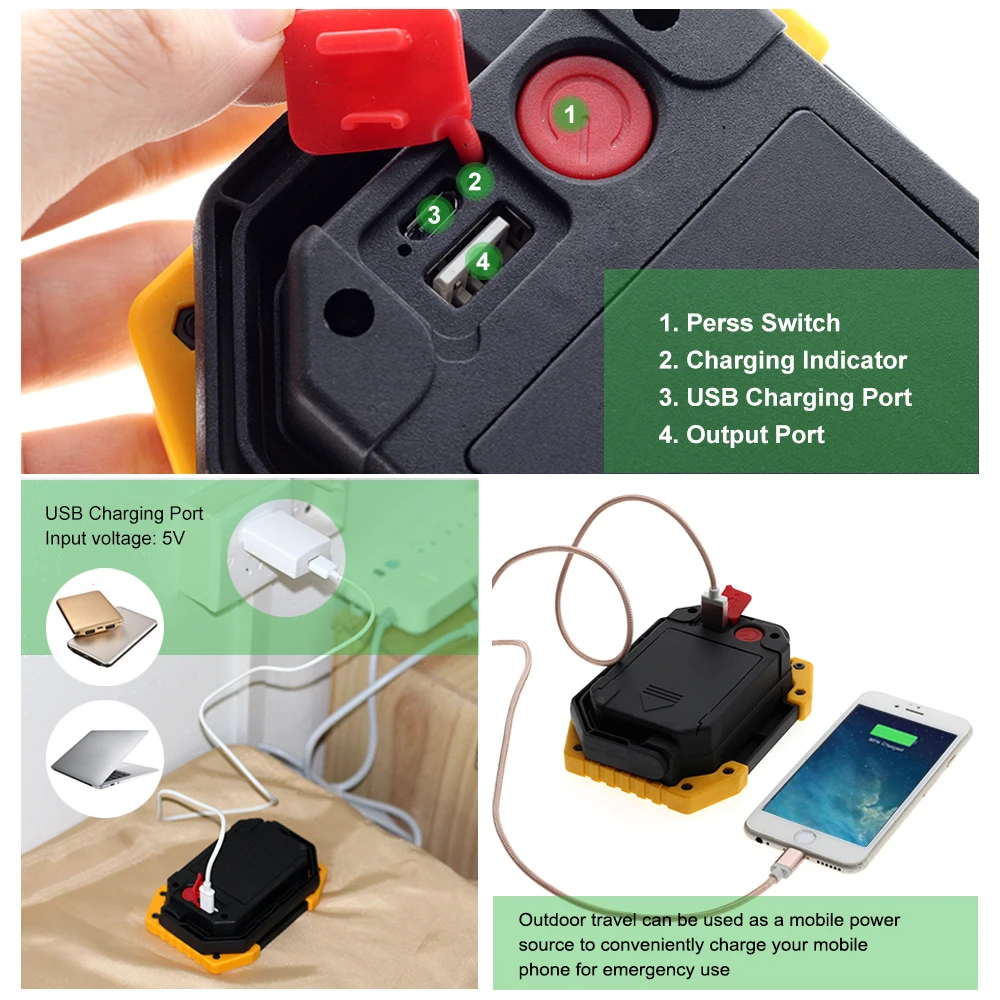 1
2
3
4

1. Perss Switch
2. Charging Indicator
3. USB Charging Port
4. Output Port

USB Charging Port
Input voltage: 5V

Outdoor travel can be used as a mobile power source to conveniently charge your mobile phone for emergency use