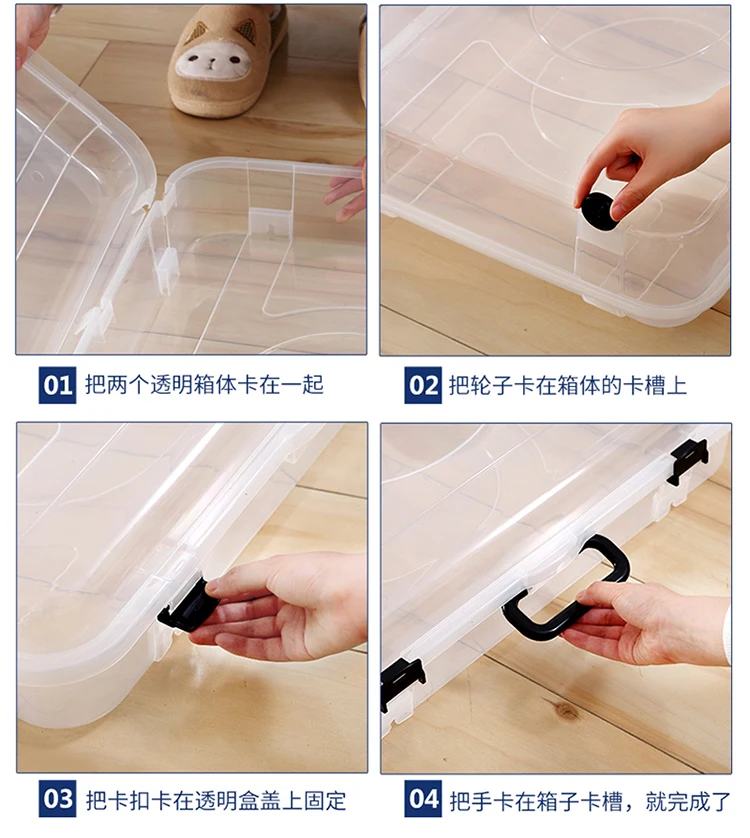 01 把两个透明箱体卡在一起

02 把轮子卡在箱体的卡槽上

03 把卡扣卡在透明盒盖上固定

04 把手卡在箱子卡槽，就完成了