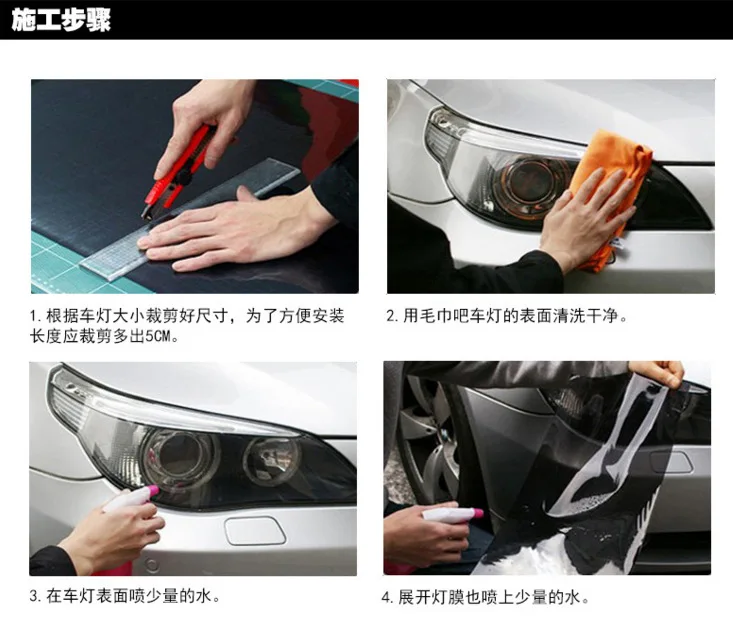 施工步骤

1. 根据车灯大小裁剪好尺寸，为了方便安装长度应裁剪多出5CM。

2. 用毛巾吧车灯的表面清洗干净。

3. 在车灯表面喷少量的水。

4. 展开灯膜也喷上少量的水。