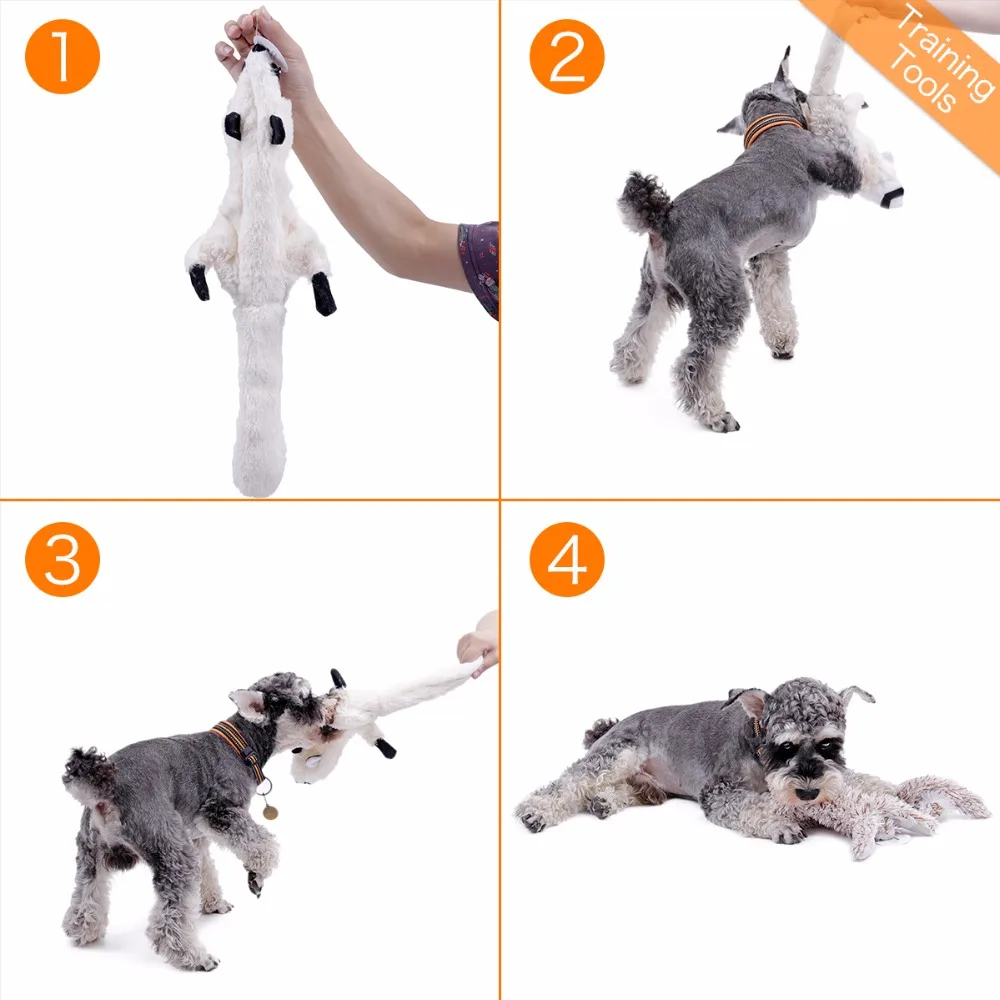 1

2

Training Tools

3

4