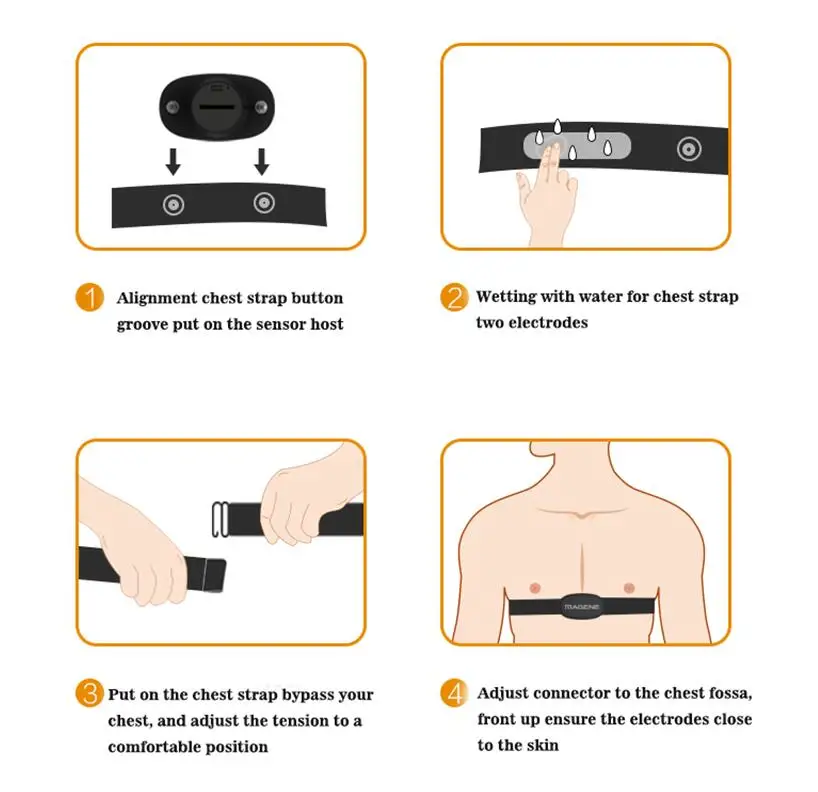 1 Alignment chest strap button groove put on the sensor host

2 Wetting with water for chest strap two electrodes

3 Put on the chest strap bypass your chest, and adjust the tension to a comfortable position

MAGENE

4 Adjust connector to the chest fossa, front up ensure the electrodes close to the skin