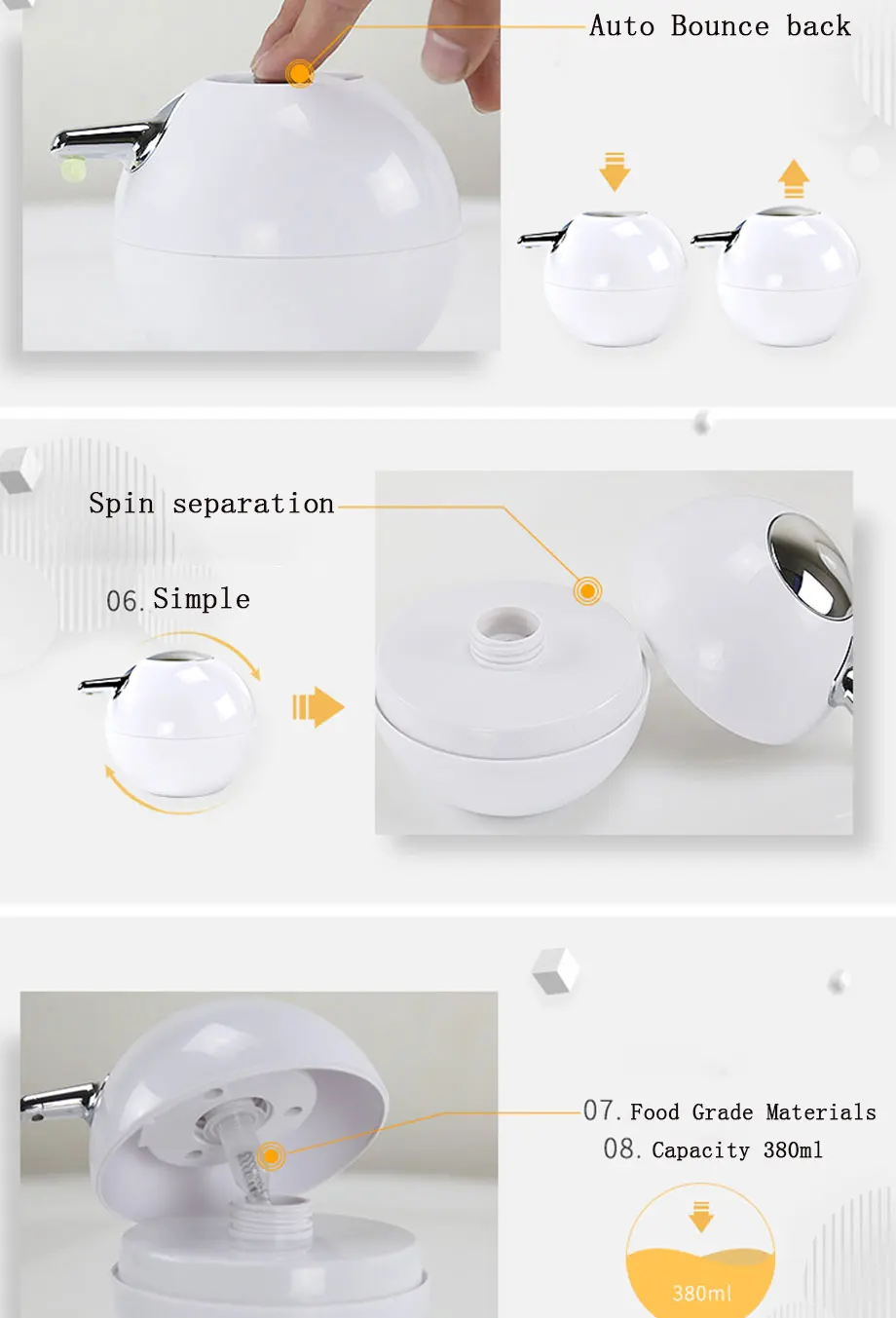 Auto Bounce back

Spin separation

06. Simple

07. Food Grade Materials

08. Capacity 380ml

380ml