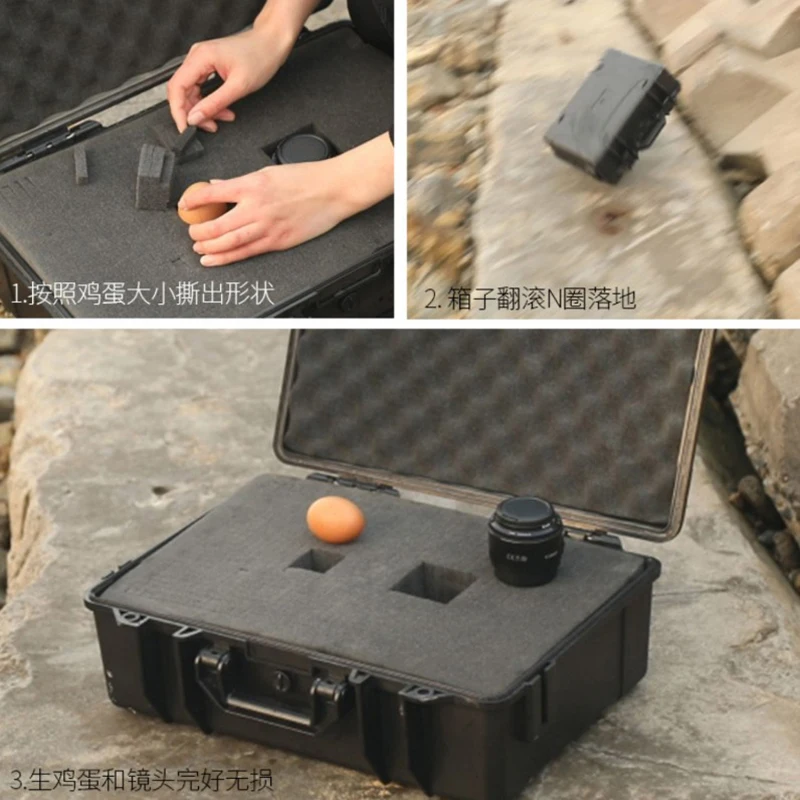 1.按照鸡蛋大小撕出形状

2. 箱子翻滚N圈落地

3.生鸡蛋和镜头完好无损