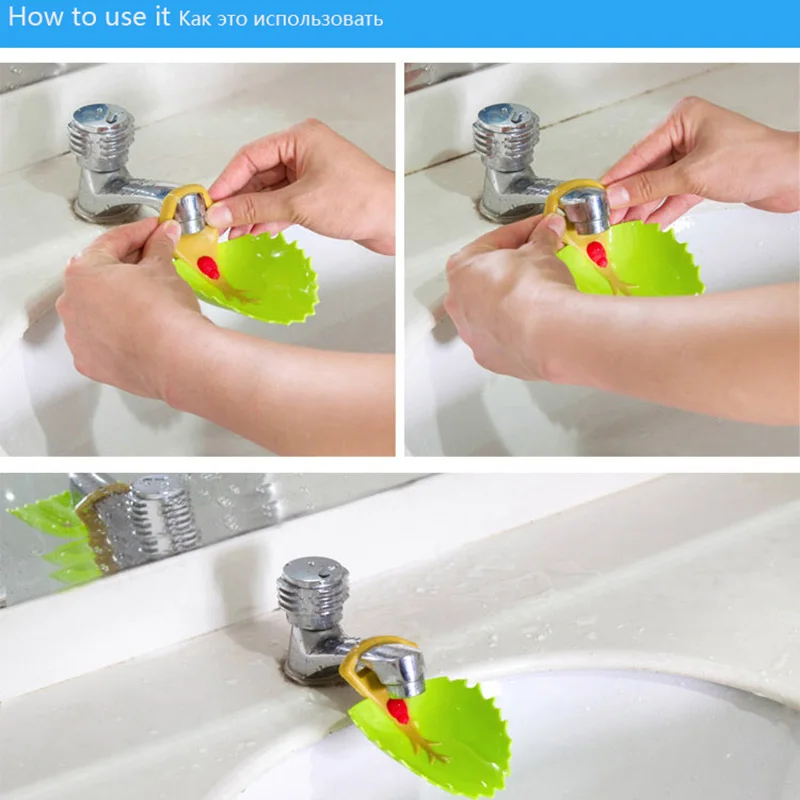 How to use it Как это использовать