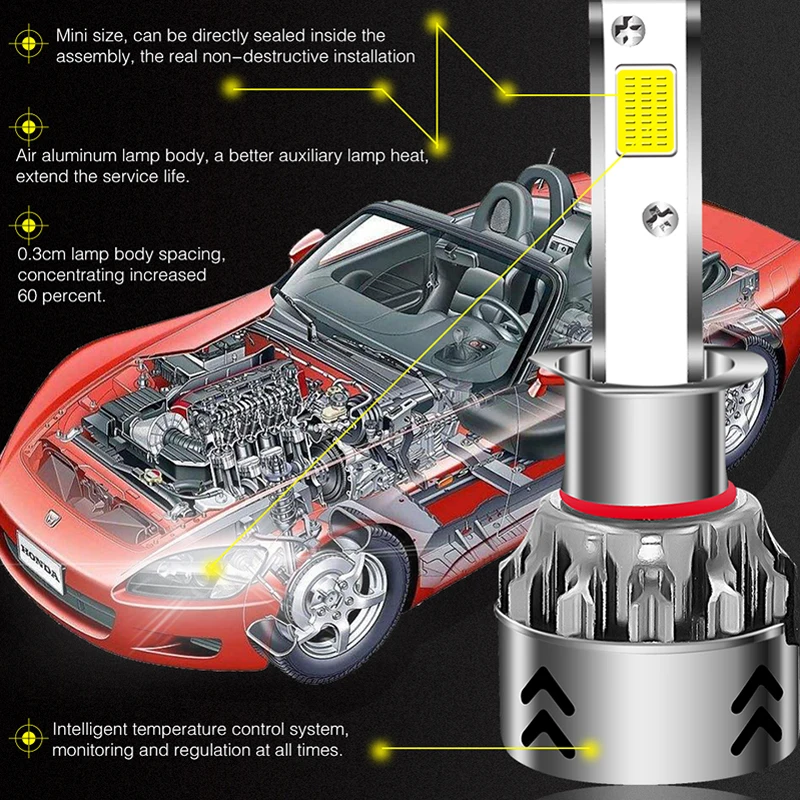 Mini size, can be directly sealed inside the assembly, the real non-destructive installation

Air aluminum lamp body, a better auxiliary lamp heat, extend the service life.

0.3cm lamp body spacing, concentrating increased 60 percent.

HONDA

Intelligent temperature control system, monitoring and regulation at all times.