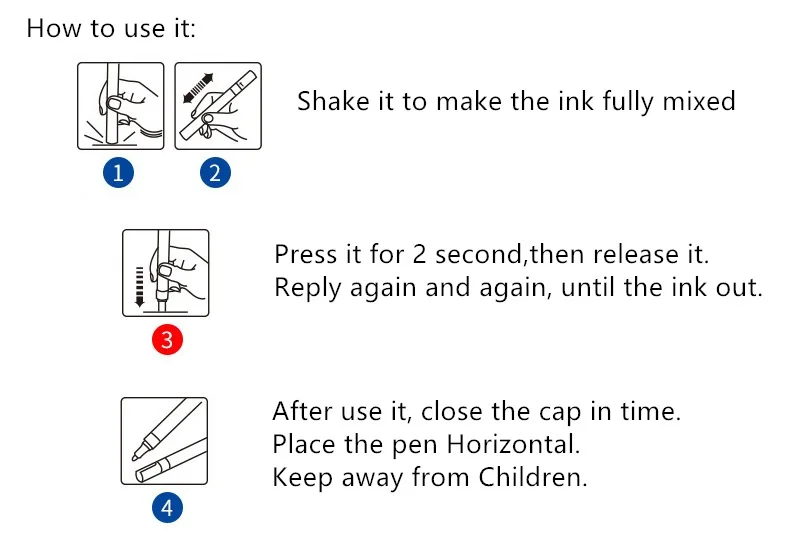 How to use it:

1 2

Shake it to make the ink fully mixed

3

Press it for 2 second,then release it.
Reply again and again, until the ink out.

4

After use it, close the cap in time.
Place the pen Horizontal.
Keep away from Children.