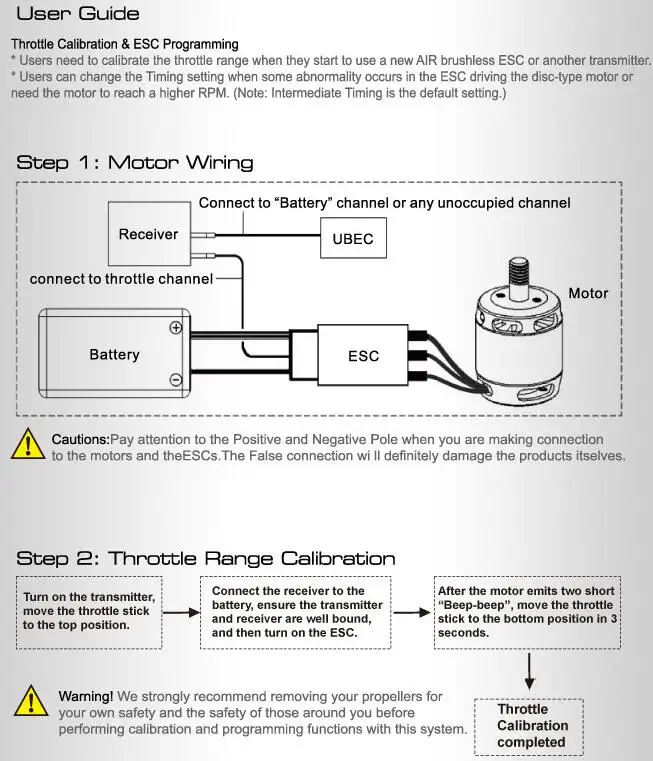 User Guide

Throttle Calibration & ESC Programming
* Users need to calibrate the throttle range when they start to use a new AIR brushless ESC or another transmitter.
* Users can change the Timing setting when some abnormality occurs in the ESC driving the disc-type motor or need the motor to reach a higher RPM. (Note: Intermediate Timing is the default setting.)

Step 1: Motor Wiring

Connect to "Battery" channel or any unoccupied channel
Receiver
UBEC
connect to throttle channel
Motor
Battery
ESC

Cautions:Pay attention to the Positive and Negative Pole when you are making connection to the motors and theESCs.The False connection wi ll definitely damage the products itselves.

Step 2: Throttle Range Calibration

Turn on the transmitter, move the throttle stick to the top position.

Connect the receiver to the battery, ensure the transmitter and receiver are well bound, and then turn on the ESC.

After the motor emits two short "Beep-beep", move the throttle stick to the bottom position in 3 seconds.

Throttle Calibration completed

Warning! We strongly recommend removing your propellers for your own safety and the safety of those around you before performing calibration and programming functions with this system.