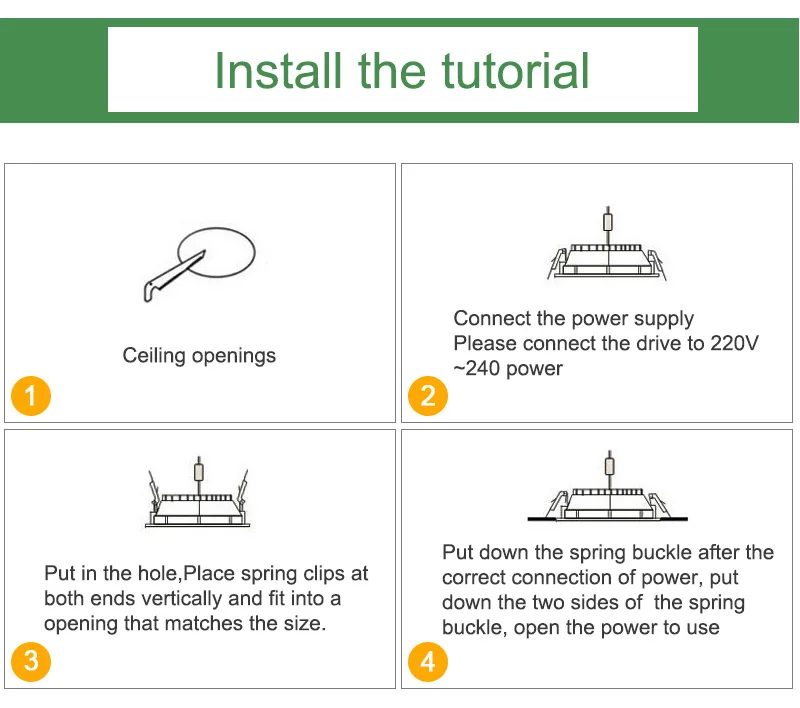 Install the tutorial

Ceiling openings

1

Connect the power supply
Please connect the drive to 220V ~240 power

2

Put in the hole,Place spring clips at both ends vertically and fit into a opening that matches the size.

3

Put down the spring buckle after the correct connection of power, put down the two sides of the spring buckle, open the power to use

4