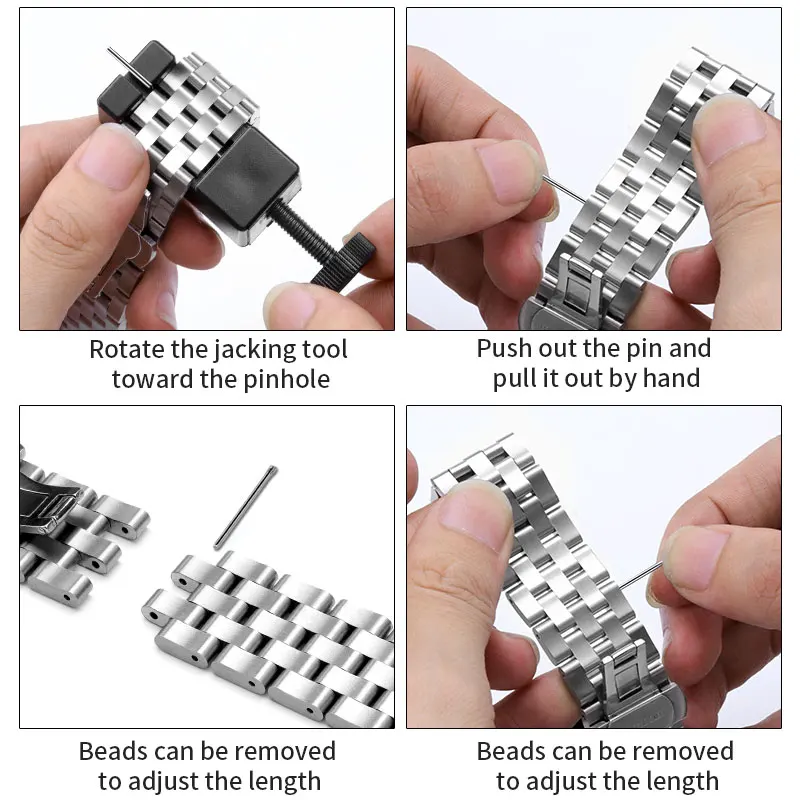 Rotate the jacking tool toward the pinhole

Push out the pin and pull it out by hand

Beads can be removed to adjust the length

Beads can be removed to adjust the length