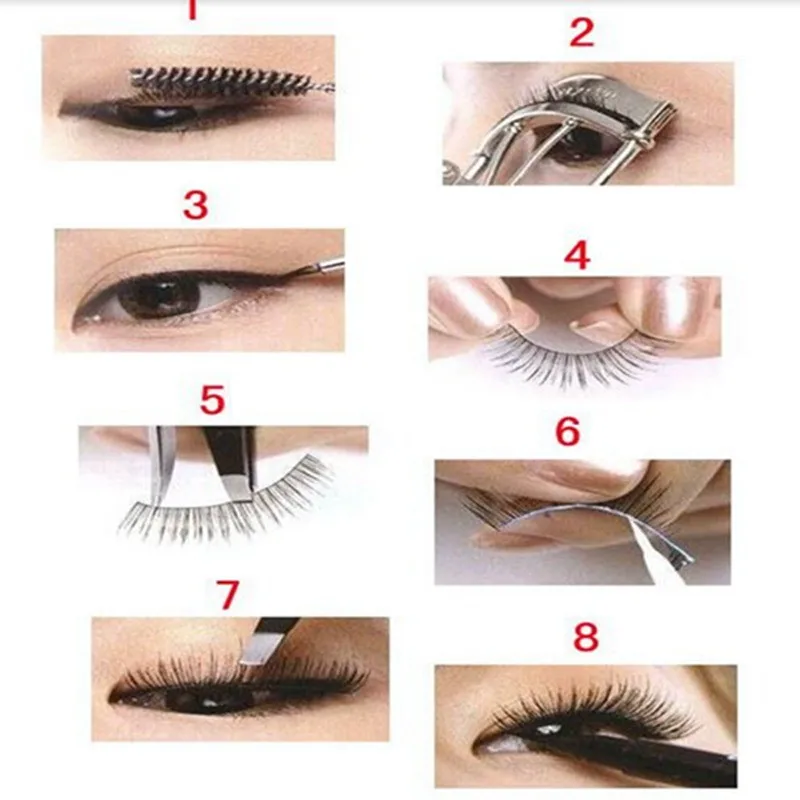 1
2
3
4
5
6
7
8