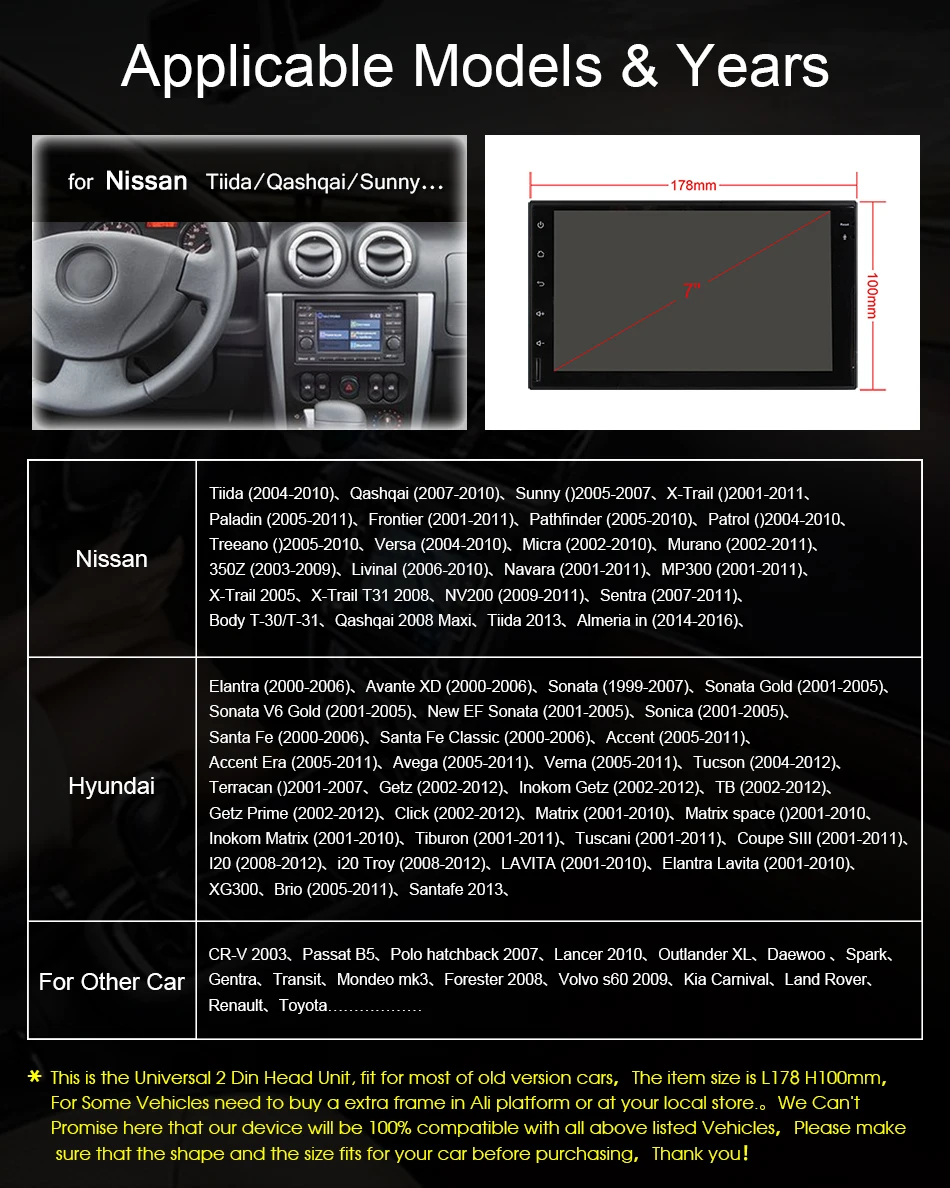 Applicable Models & Years

for Nissan Tiida/Qashqai/Sunny…

178mm

7"

100mm

| Nissan | Tiida (2004-2010)、Qashqai (2007-2010)、Sunny ()2005-2007、X-Trail ()2001-2011、Paladin (2005-2011)、Frontier (2001-2011)、Pathfinder (2005-2010)、Patrol ()2004-2010、Treeano ()2005-2010、Versa (2004-2010)、Micra (2002-2010)、Murano (2002-2011)、350Z (2003-2009)、Livinal (2006-2010)、Navara (2001-2011)、MP300 (2001-2011)、X-Trail 2005、X-Trail T31 2008、NV200 (2009-2011)、Sentra (2007-2011)、Body T-30/T-31、Qashqai 2008 Maxi、Tiida 2013、Almeria in (2014-2016)、 |
|---|---|
| Hyundai | Elantra (2000-2006)、Avante XD (2000-2006)、Sonata (1999-2007)、Sonata Gold (2001-2005)、Sonata V6 Gold (2001-2005)、New EF Sonata (2001-2005)、Sonica (2001-2005)、Santa Fe (2000-2006)、Santa Fe Classic (2000-2006)、Accent (2005-2011)、Accent Era (2005-2011)、Avega (2005-2011)、Verna (2005-2011)、Tucson (2004-2012)、Terracan ()2001-2007、Getz (2002-2012)、Inokom Getz (2002-2012)、TB (2002-2012)、Getz Prime (2002-2012)、Click (2002-2012)、Matrix (2001-2010)、Matrix space ()2001-2010、Inokom Matrix (2001-2010)、Tiburon (2001-2011)、Tuscani (2001-2011)、Coupe SIII (2001-2011)、I20 (2008-2012)、i20 Troy (2008-2012)、LAVITA (2001-2010)、Elantra Lavita (2001-2010)、XG300、Brio (2005-2011)、Santafe 2013、 |
| For Other Car | CR-V 2003、Passat B5、Polo hatchback 2007、Lancer 2010、Outlander XL、Daewoo 、Spark、Gentra、Transit、Mondeo mk3、Forester 2008、Volvo s60 2009、Kia Carnival、Land Rover、Renault、Toyota……………… |

* This is the Universal 2 Din Head Unit, fit for most of old version cars, The item size is L178 H100mm, For Some Vehicles need to buy a extra frame in Ali platform or at your local store.。We Can't Promise here that our device will be 100% compatible with all above listed Vehicles, Please make sure that the shape and the size fits for your car before purchasing, Thank you!