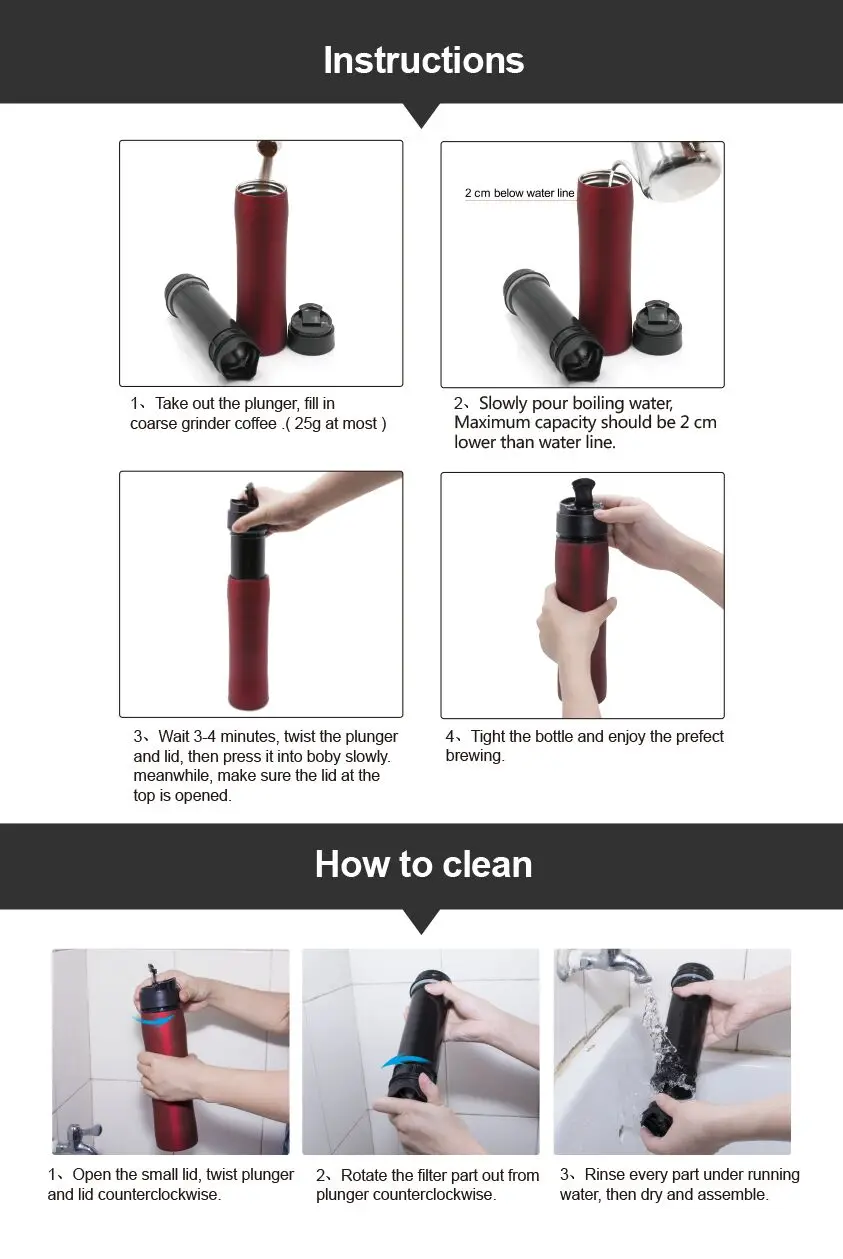 Instructions

1、Take out the plunger, fill in coarse grinder coffee .( 25g at most )

2 cm below water line

2、Slowly pour boiling water, Maximum capacity should be 2 cm lower than water line.

3、Wait 3-4 minutes, twist the plunger and lid, then press it into boby slowly. meanwhile, make sure the lid at the top is opened.

4、Tight the bottle and enjoy the prefect brewing.

How to clean

1、Open the small lid, twist plunger and lid counterclockwise.

2、Rotate the filter part out from plunger counterclockwise.

3、Rinse every part under running water, then dry and assemble.