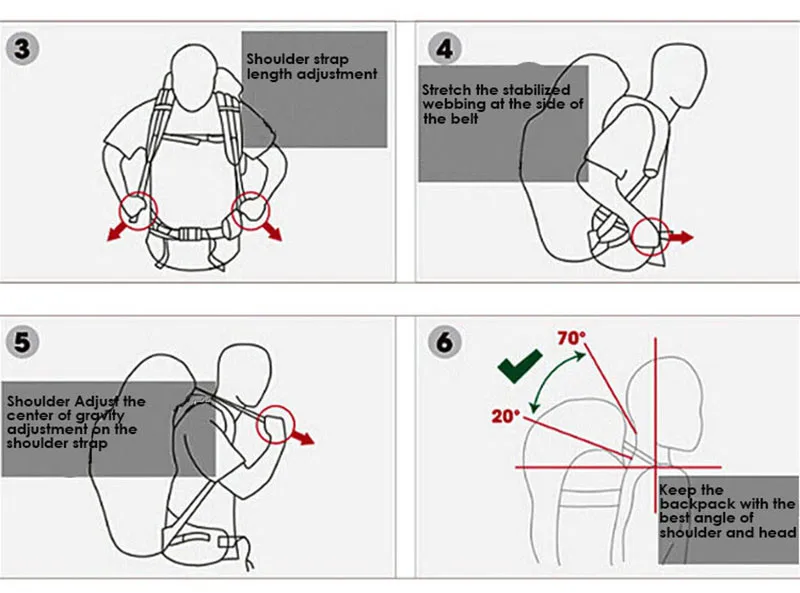 3

Shoulder strap length adjustment

4

Stretch the stabilized webbing at the side of the belt

5

Shoulder Adjust the center of gravity adjustment on the shoulder strap

6

70°

20°

Keep the backpack with the best angle of shoulder and head