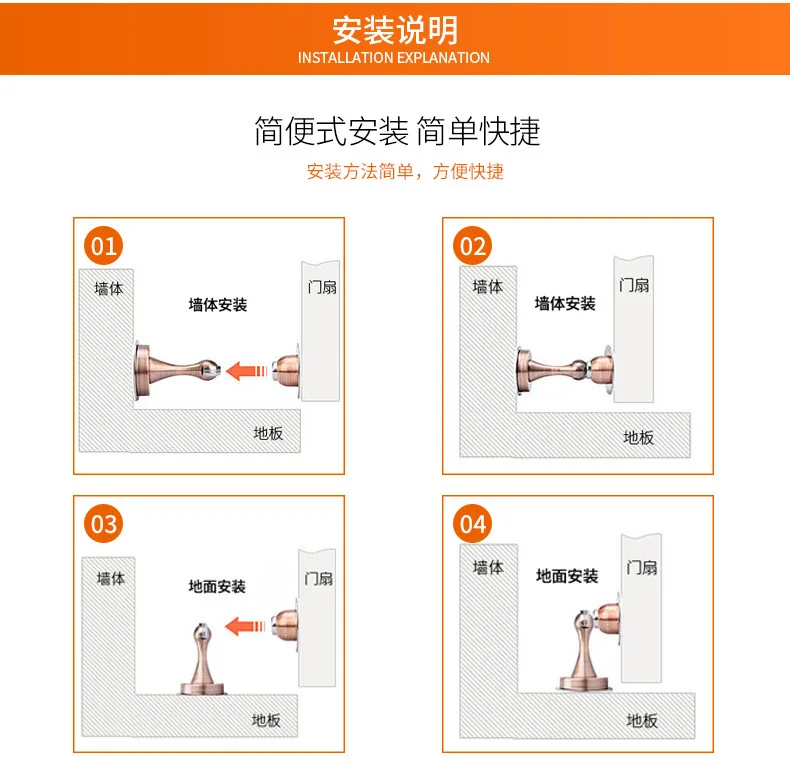 安装说明
INSTALLATION EXPLANATION

简便式安装 简单快捷

安装方法简单，方便快捷

01
墙体
墙体安装
门扇
地板

02
墙体
墙体安装
门扇
地板

03
墙体
地面安装
门扇
地板

04
墙体
地面安装
门扇
地板