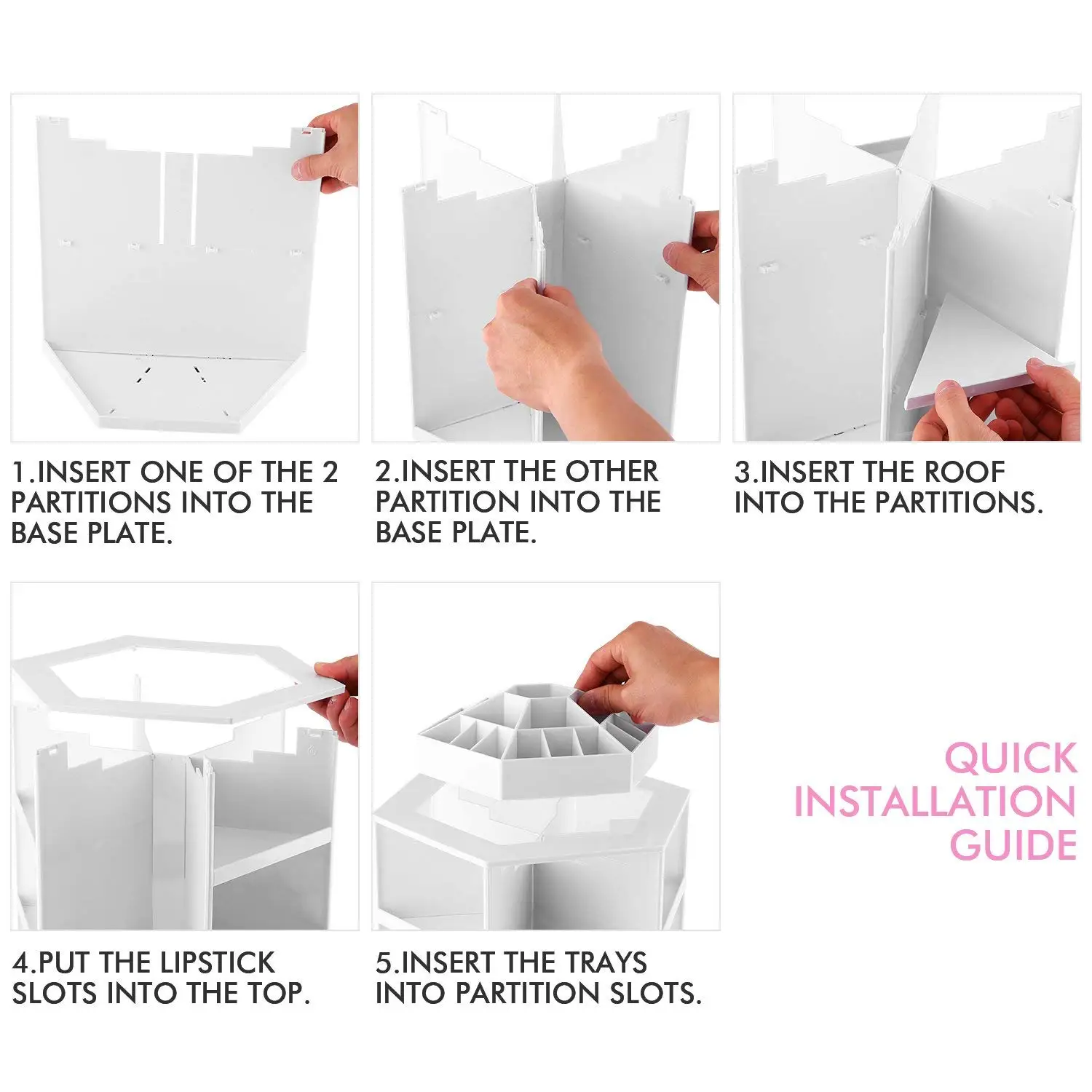 1.INSERT ONE OF THE 2 PARTITIONS INTO THE BASE PLATE.

2.INSERT THE OTHER PARTITION INTO THE BASE PLATE.

3.INSERT THE ROOF INTO THE PARTITIONS.

4.PUT THE LIPSTICK SLOTS INTO THE TOP.

5.INSERT THE TRAYS INTO PARTITION SLOTS.

QUICK INSTALLATION GUIDE