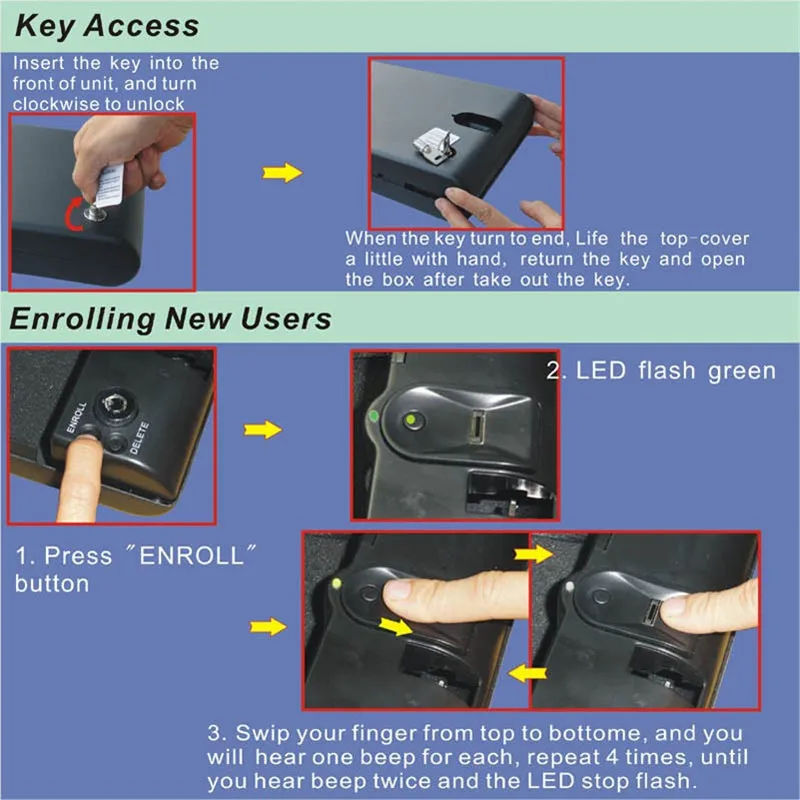 Key Access

Insert the key into the front of unit, and turn clockwise to unlock

When the key turn to end, Life the top-cover a little with hand, return the key and open the box after take out the key.

Enrolling New Users

ENROLL

DELETE

2. LED flash green

1. Press "ENROLL" button

3. Swip your finger from top to bottome, and you will hear one beep for each, repeat 4 times, until you hear beep twice and the LED stop flash.