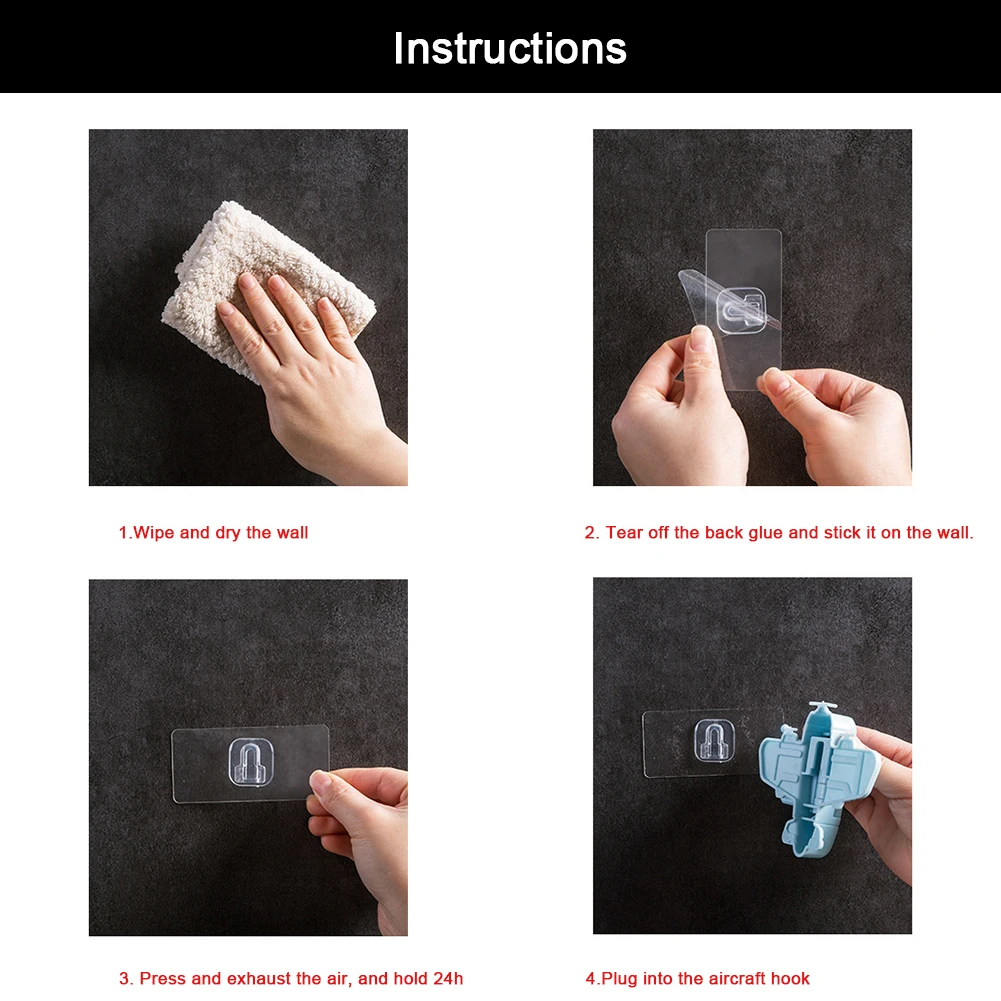 Instructions

1.Wipe and dry the wall

2. Tear off the back glue and stick it on the wall.

3. Press and exhaust the air, and hold 24h

4.Plug into the aircraft hook