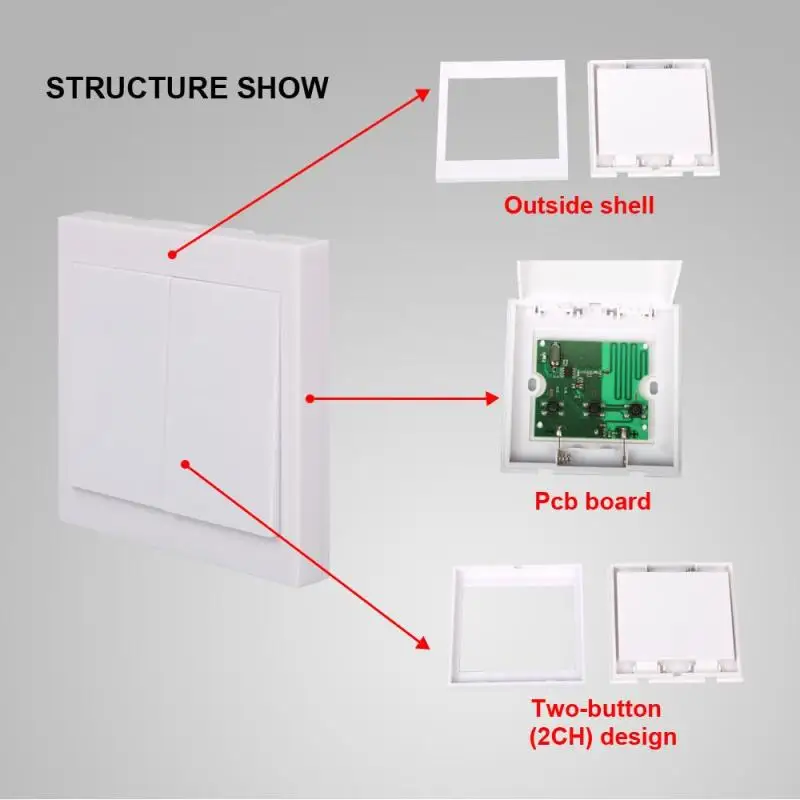 STRUCTURE SHOW

Outside shell

Pcb board

Two-button (2CH) design