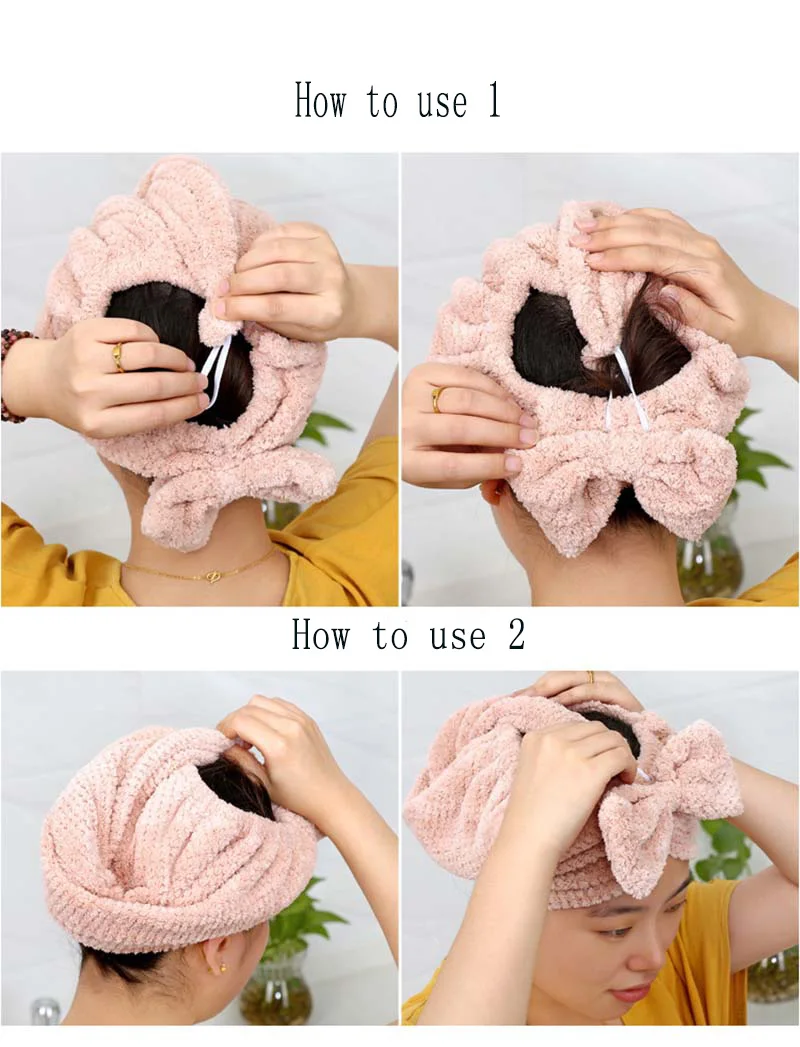 How to use 1

How to use 2