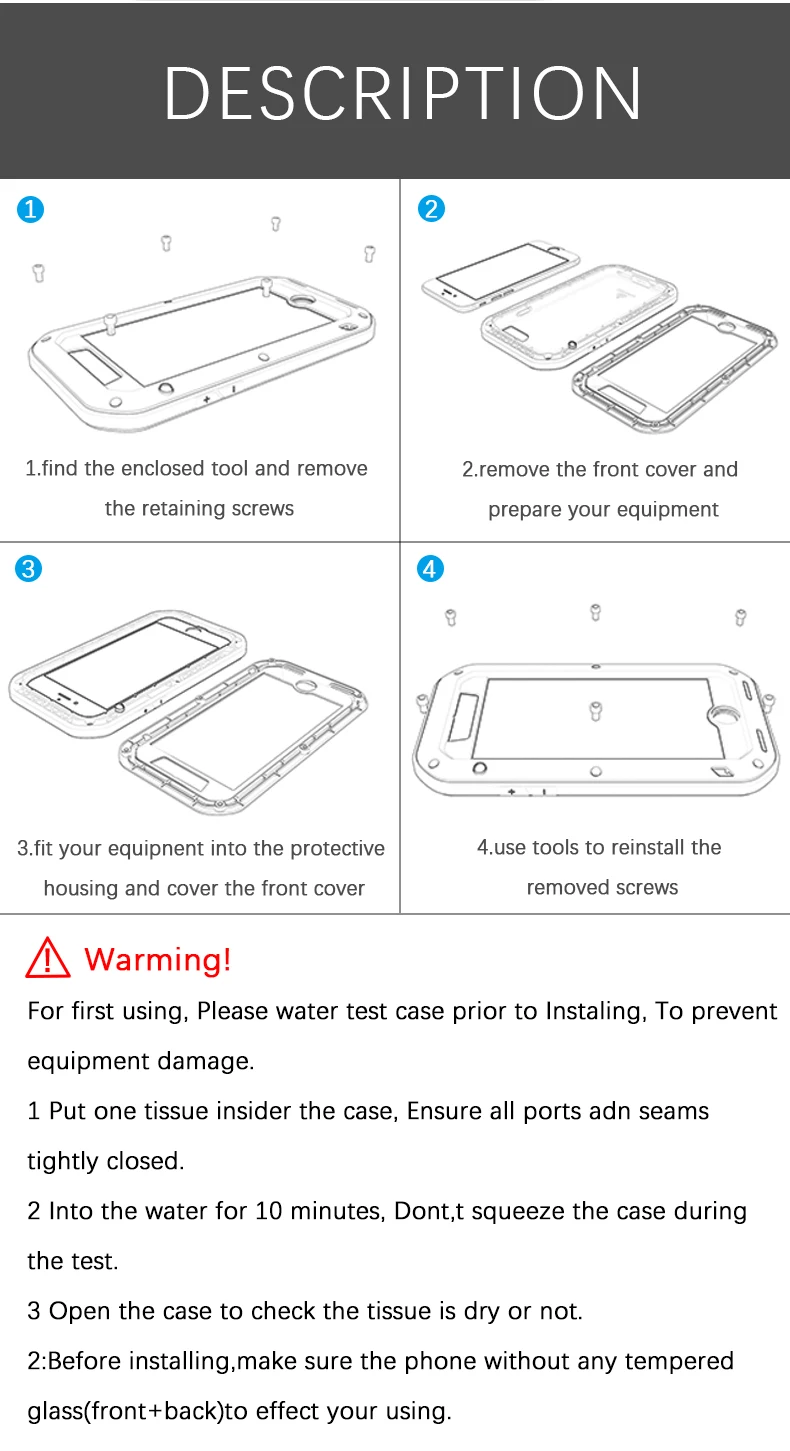 DESCRIPTION

1

1.find the enclosed tool and remove the retaining screws

2

2.remove the front cover and prepare your equipment

3

3.fit your equipnent into the protective housing and cover the front cover

4

4.use tools to reinstall the removed screws

Warming!

For first using, Please water test case prior to Instaling, To prevent equipment damage.

1 Put one tissue insider the case, Ensure all ports adn seams tightly closed.

2 Into the water for 10 minutes, Dont,t squeeze the case during the test.

3 Open the case to check the tissue is dry or not.

2:Before installing,make sure the phone without any tempered glass(front+back)to effect your using.