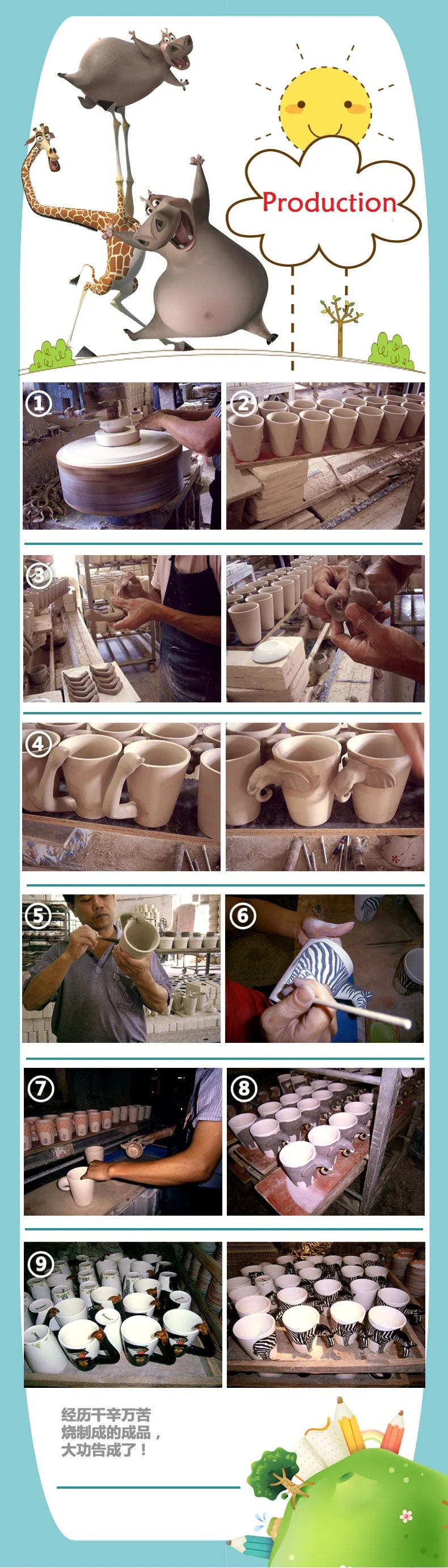 Production

①

②

③

④

⑤

⑥

⑦

⑧

⑨

经历千辛万苦
烧制成的成品，
大功告成了！