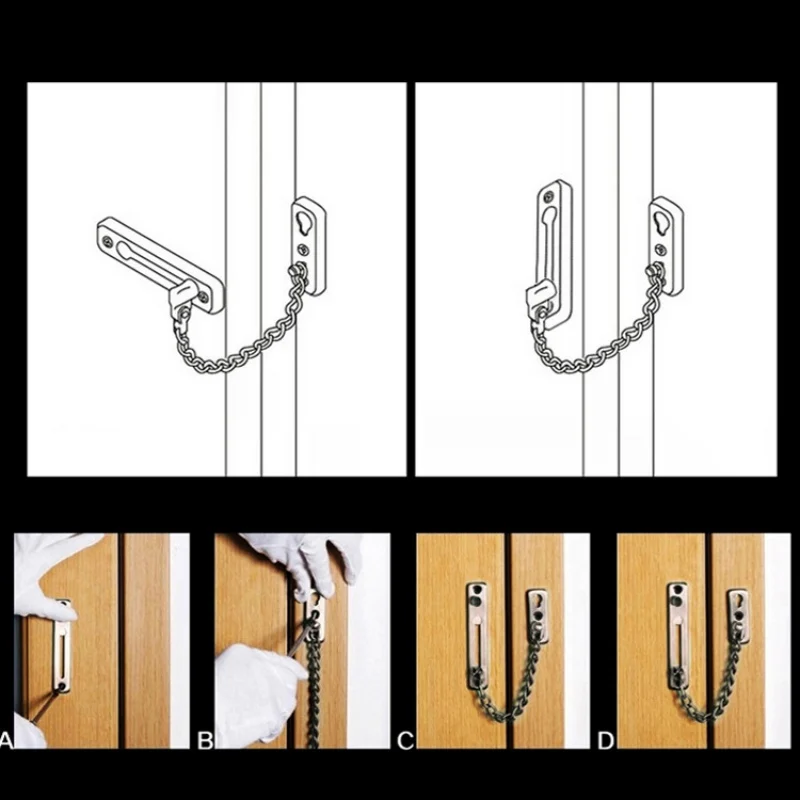 A
B
C
D