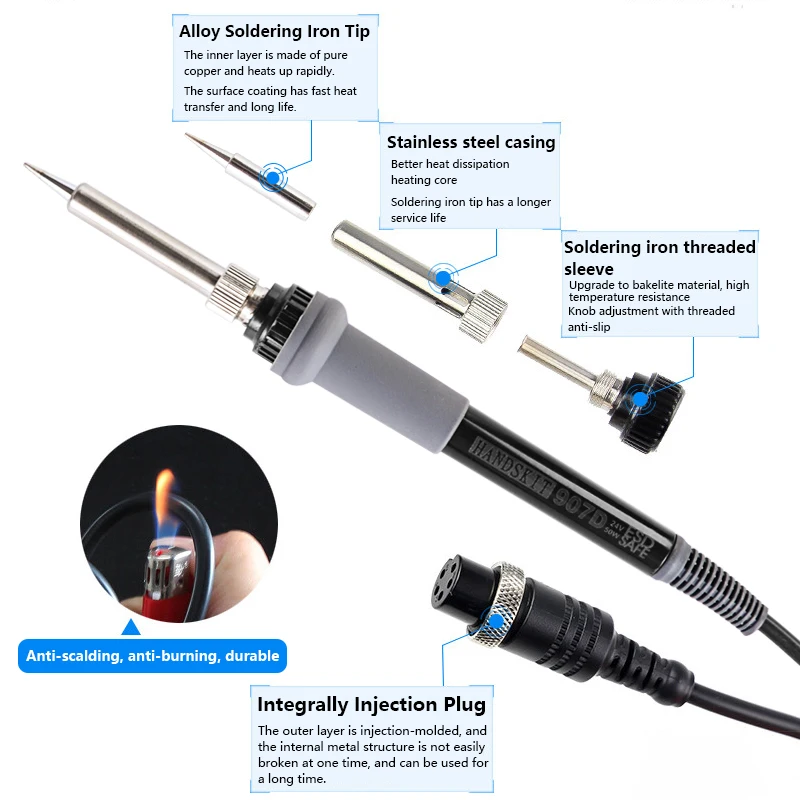 Alloy Soldering Iron Tip

The inner layer is made of pure copper and heats up rapidly.

The surface coating has fast heat transfer and long life.

Stainless steel casing

Better heat dissipation heating core

Soldering iron tip has a longer service life

Soldering iron threaded sleeve

Upgrade to bakelite material, high temperature resistance

Knob adjustment with threaded anti-slip

HANDSKIT 907D 24V 50W ESD SAFE

Anti-scalding, anti-burning, durable

Integrally Injection Plug

The outer layer is injection-molded, and the internal metal structure is not easily broken at one time, and can be used for a long time.