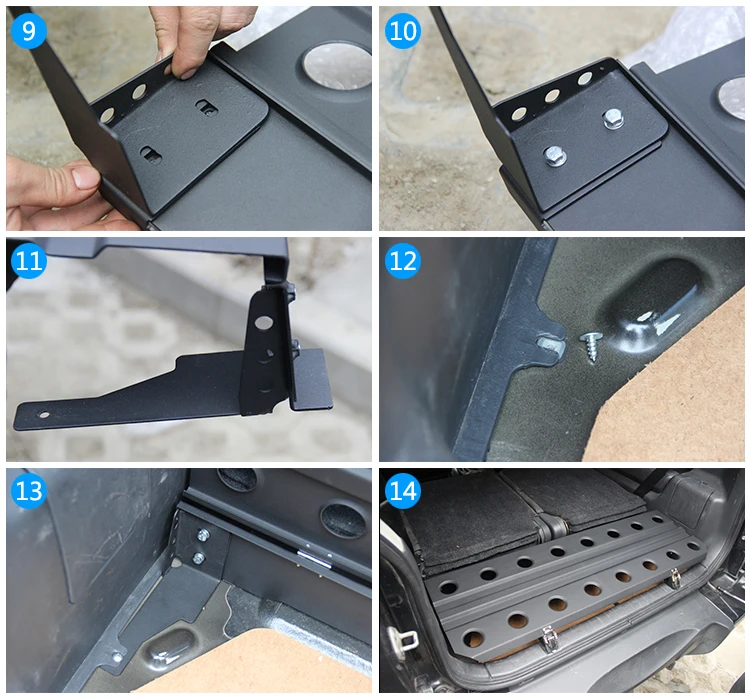 9

10

11

12

13

14