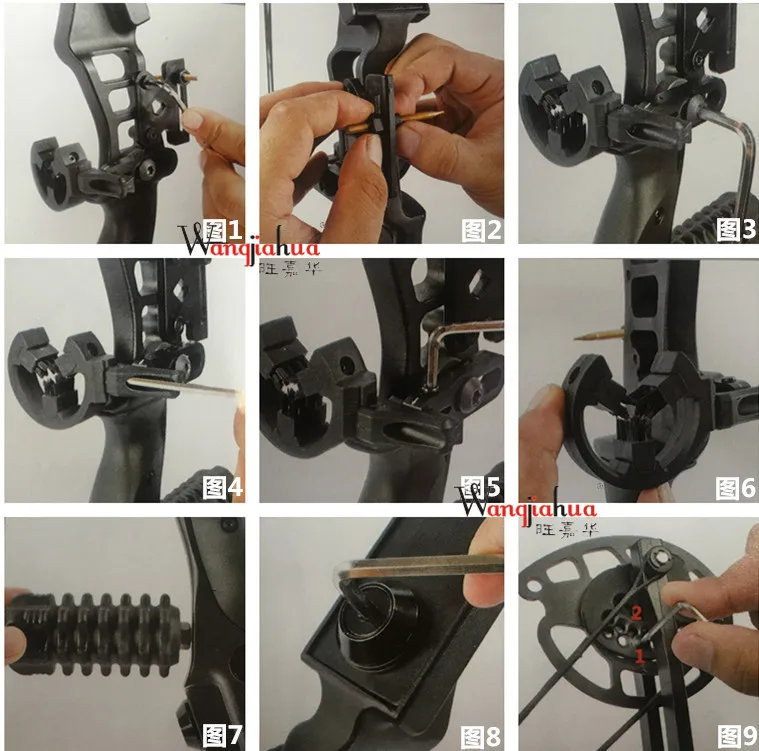 图1
Wangjiahua
旺嘉华
图2
图3
图4
图5
Wangjiahua
旺嘉华
图6
图7
图8
2
1
图9