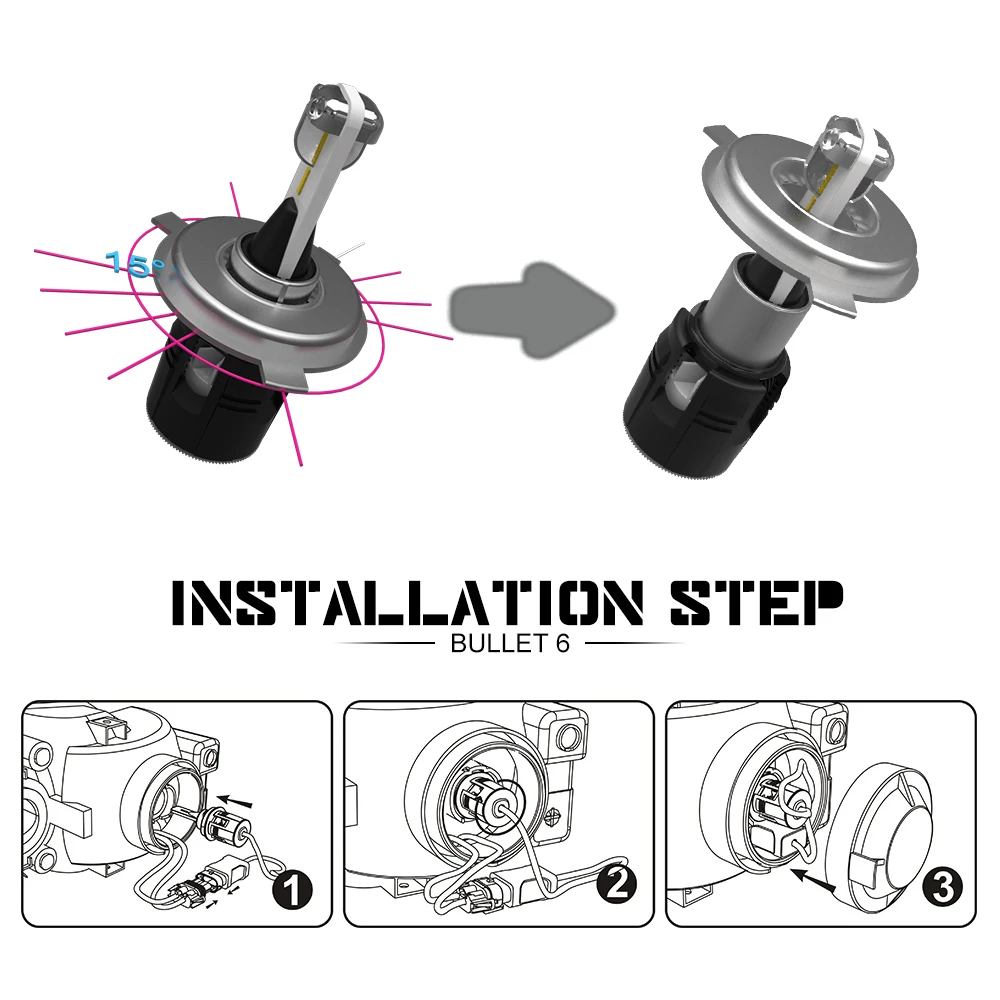 15°

INSTALLATION STEP

BULLET 6

1

2

3