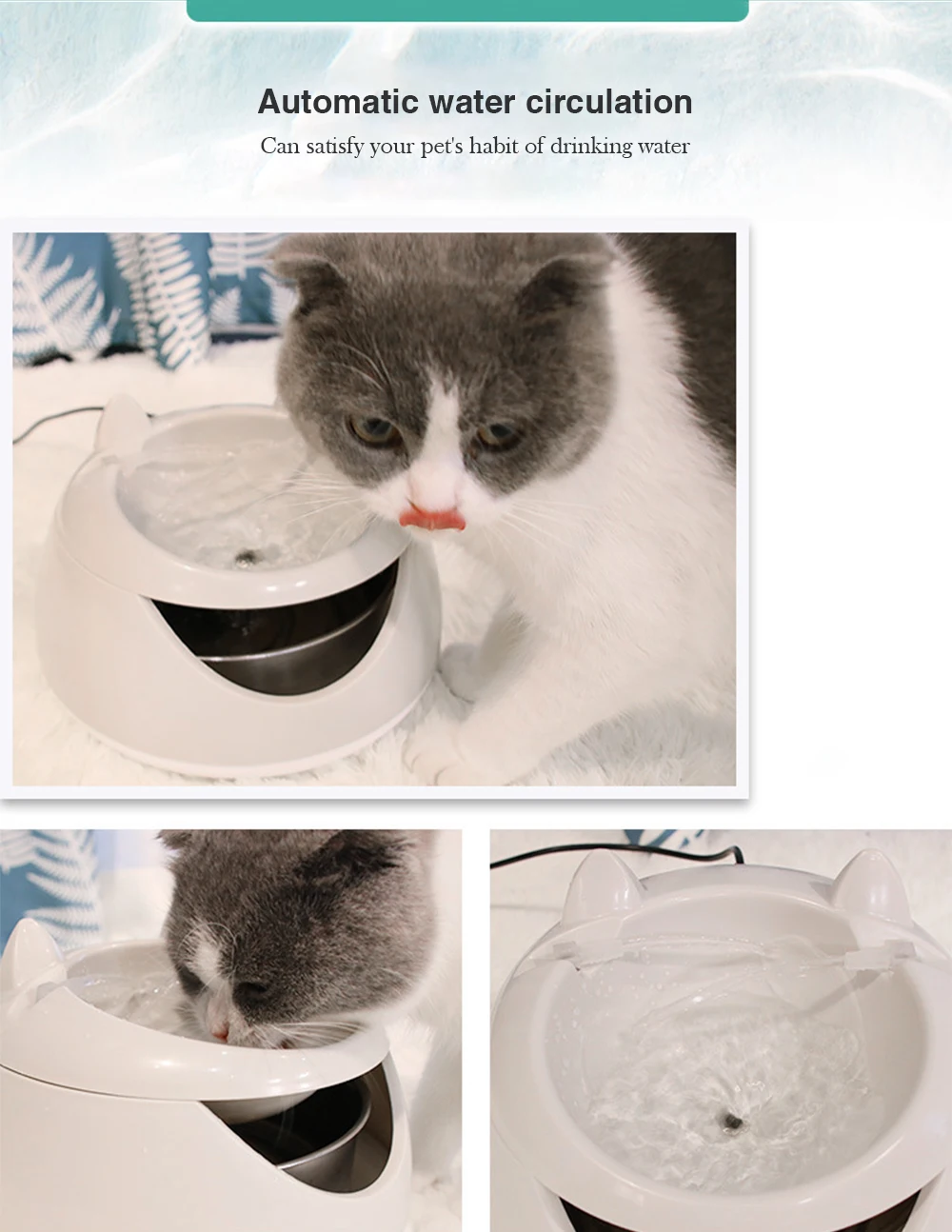 Automatic water circulation

Can satisfy your pet's habit of drinking water