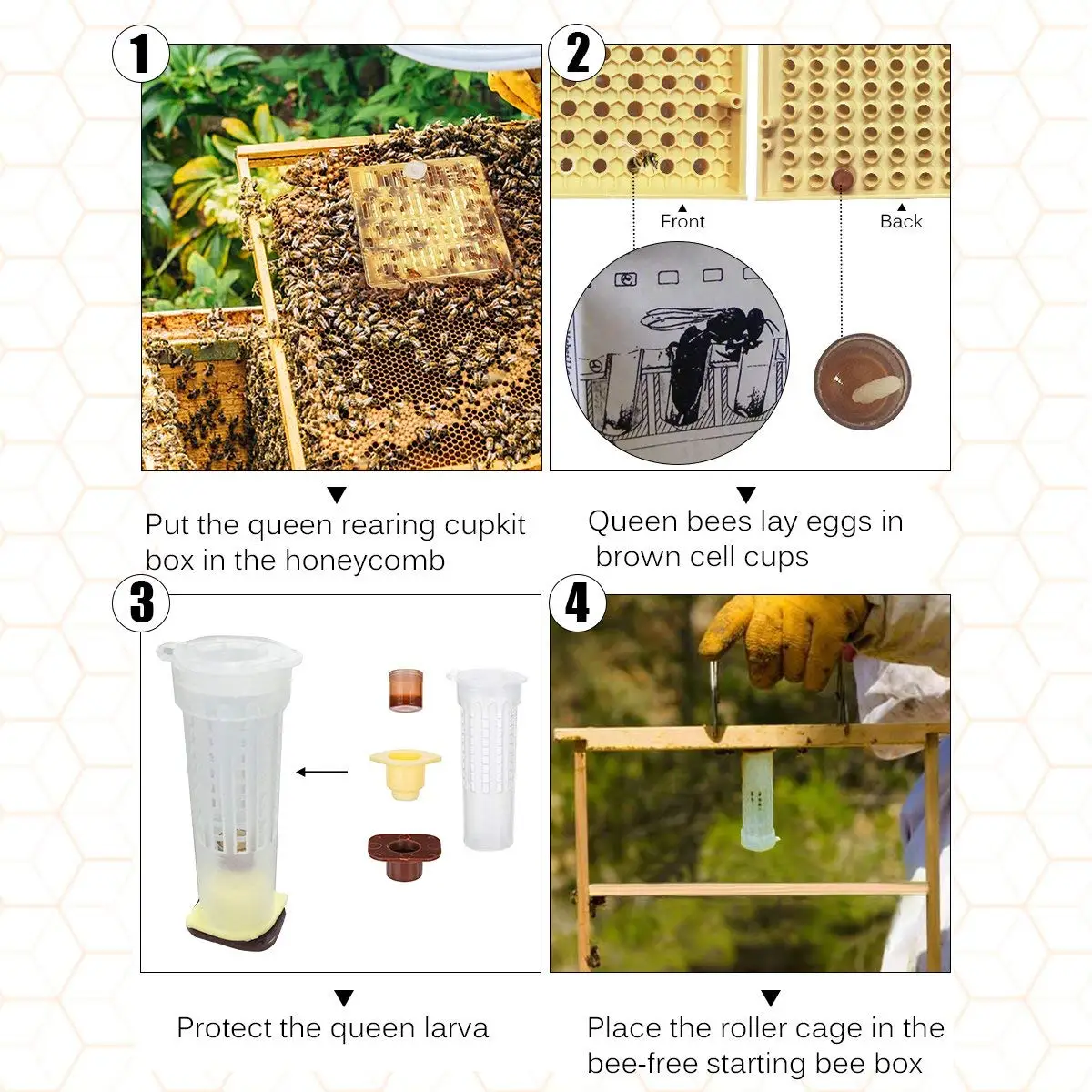 1

Put the queen rearing cupkit box in the honeycomb

2

Front

Back

Queen bees lay eggs in brown cell cups

3

Protect the queen larva

4

Place the roller cage in the bee-free starting bee box