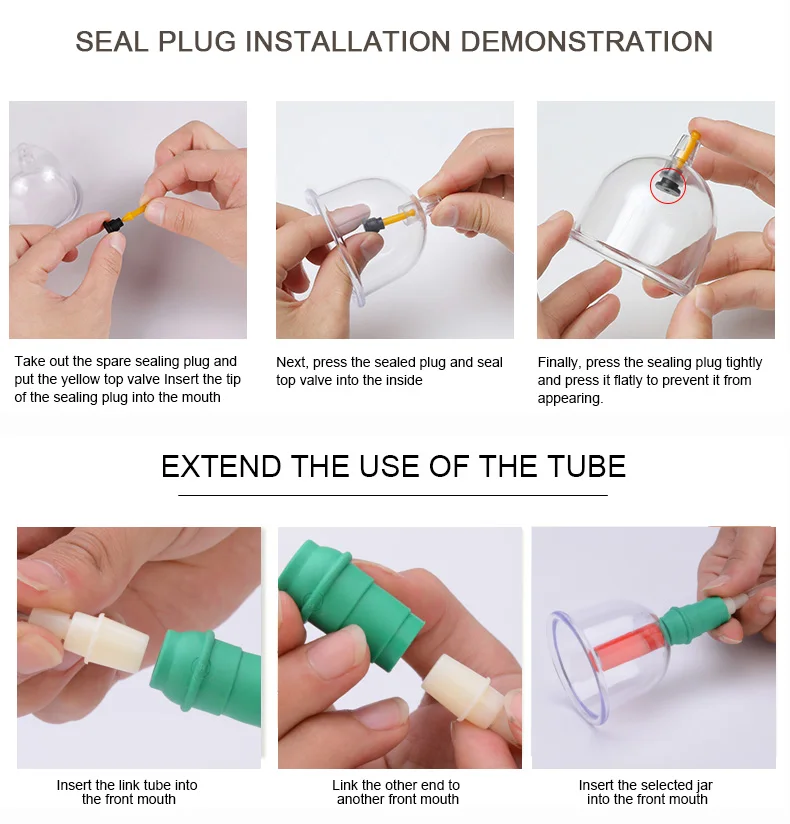 SEAL PLUG INSTALLATION DEMONSTRATION

Take out the spare sealing plug and put the yellow top valve Insert the tip of the sealing plug into the mouth

Next, press the sealed plug and seal top valve into the inside

Finally, press the sealing plug tightly and press it flatly to prevent it from appearing.

EXTEND THE USE OF THE TUBE

Insert the link tube into the front mouth

Link the other end to another front mouth

Insert the selected jar into the front mouth