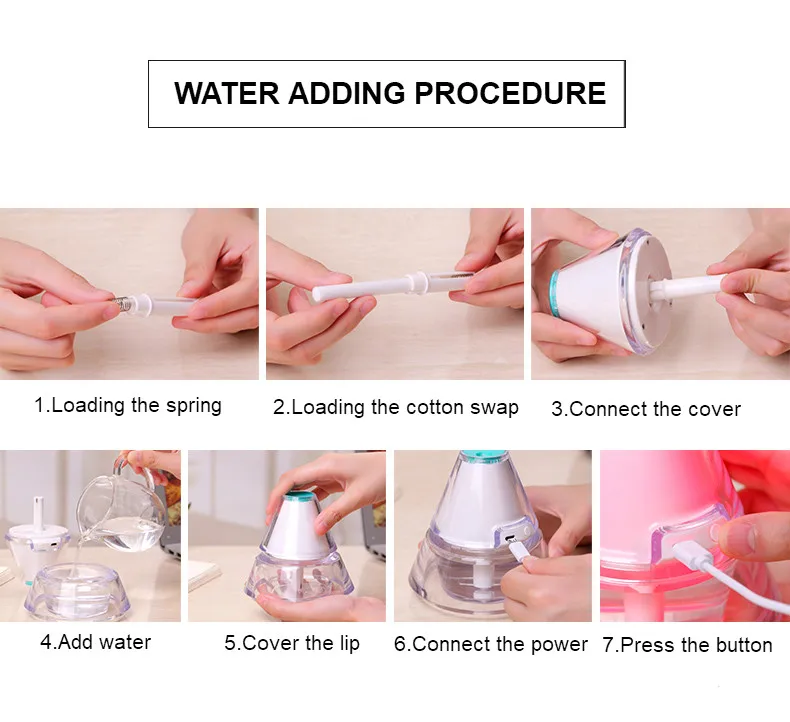 WATER ADDING PROCEDURE

1.Loading the spring

2.Loading the cotton swap

3.Connect the cover

4.Add water

5.Cover the lip

6.Connect the power

7.Press the button