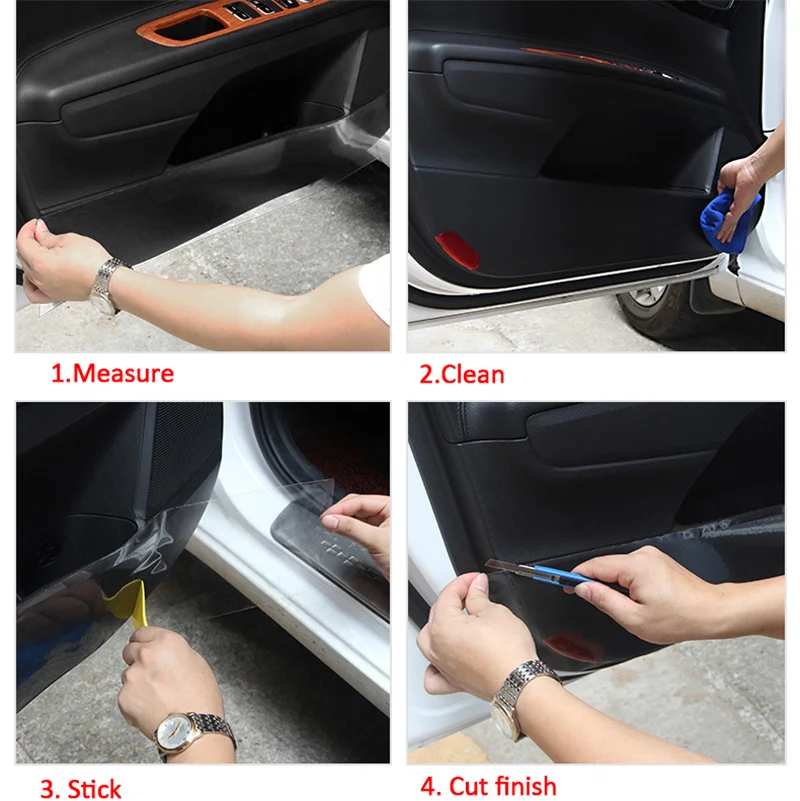 1.Measure

2.Clean

3. Stick

4. Cut finish