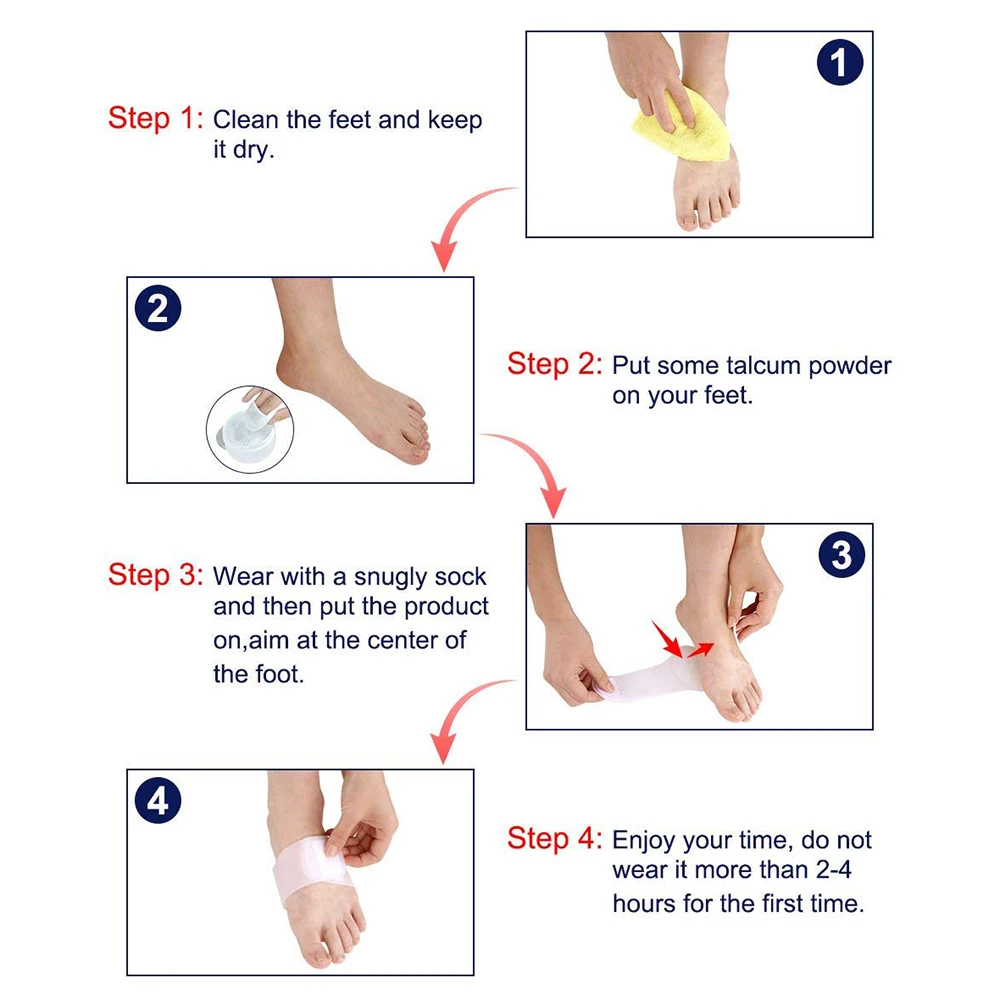 Step 1: Clean the feet and keep it dry.

1

2

Step 2: Put some talcum powder on your feet.

Step 3: Wear with a snugly sock and then put the product on,aim at the center of the foot.

3

4

Step 4: Enjoy your time, do not wear it more than 2-4 hours for the first time.