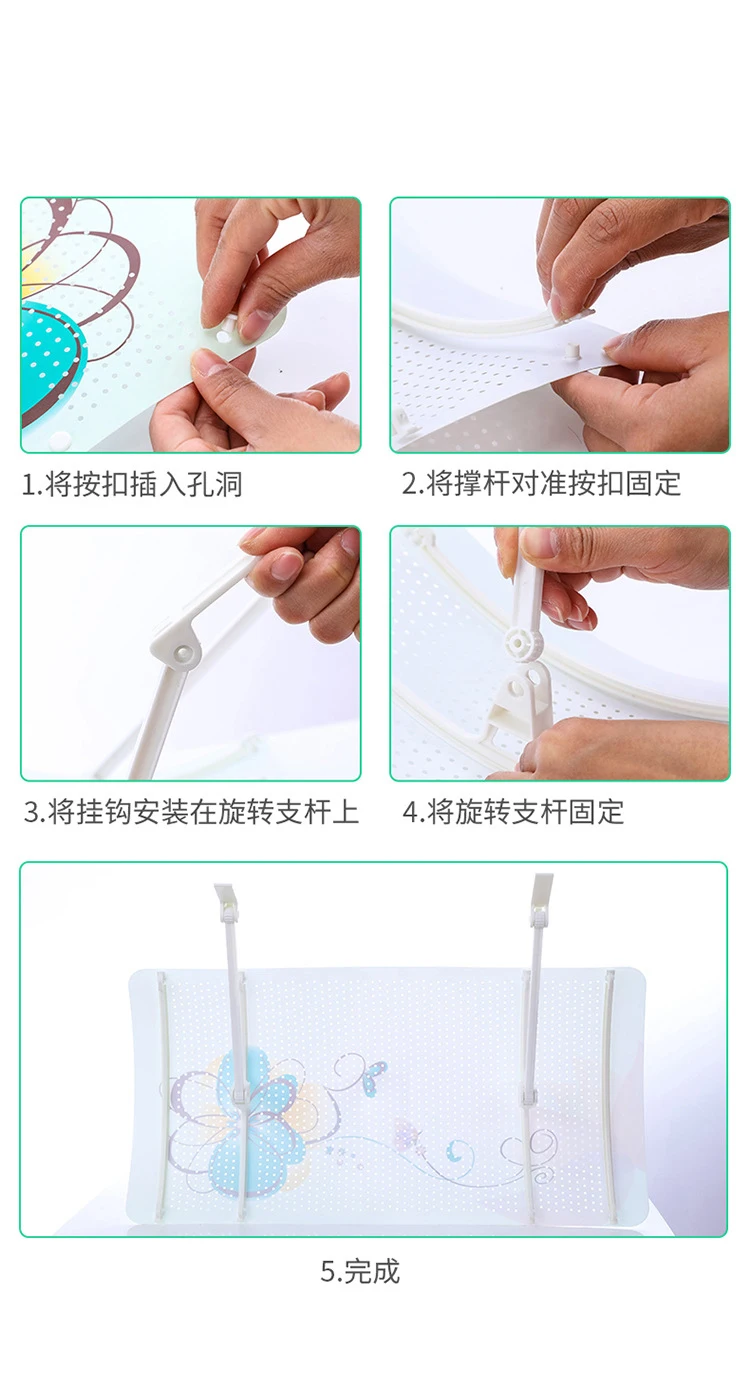 1.将按扣插入孔洞

2.将撑杆对准按扣固定

3.将挂钩安装在旋转支杆上

4.将旋转支杆固定

5.完成