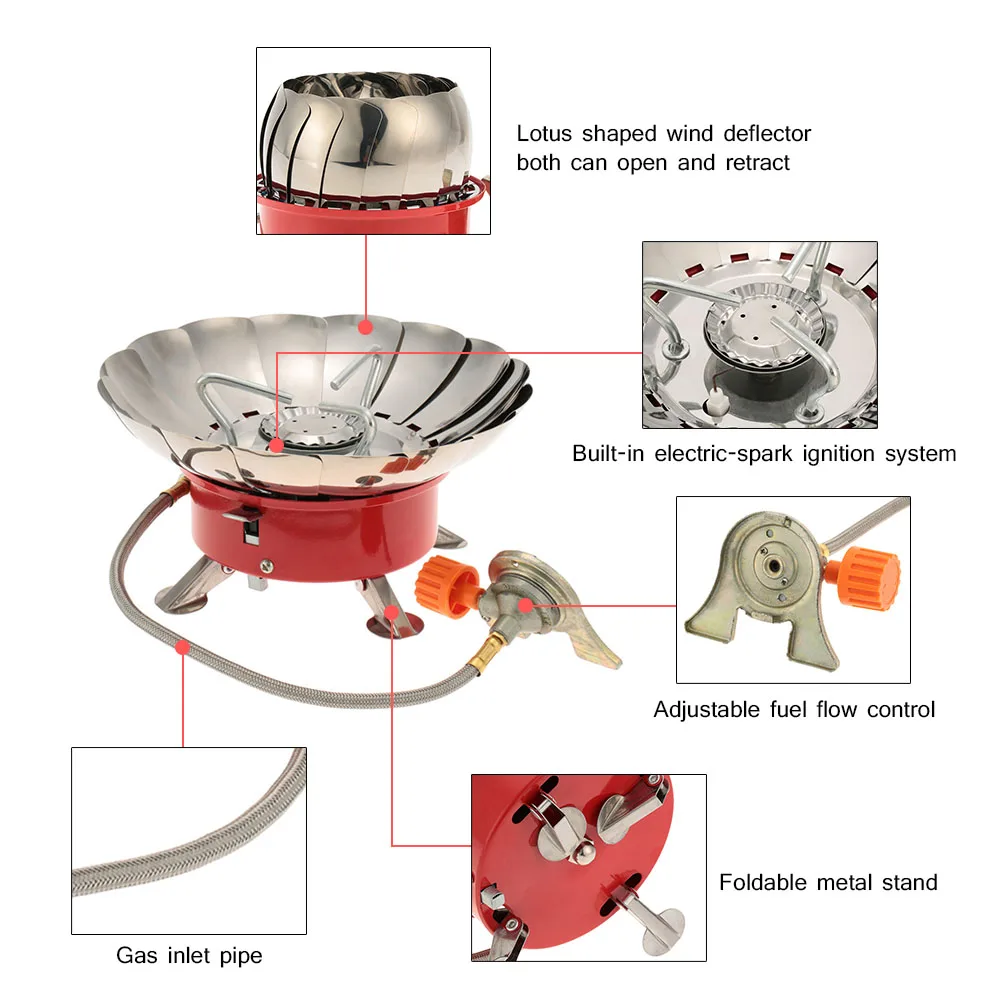 Lotus shaped wind deflector both can open and retract

Built-in electric-spark ignition system

Adjustable fuel flow control

Foldable metal stand

Gas inlet pipe