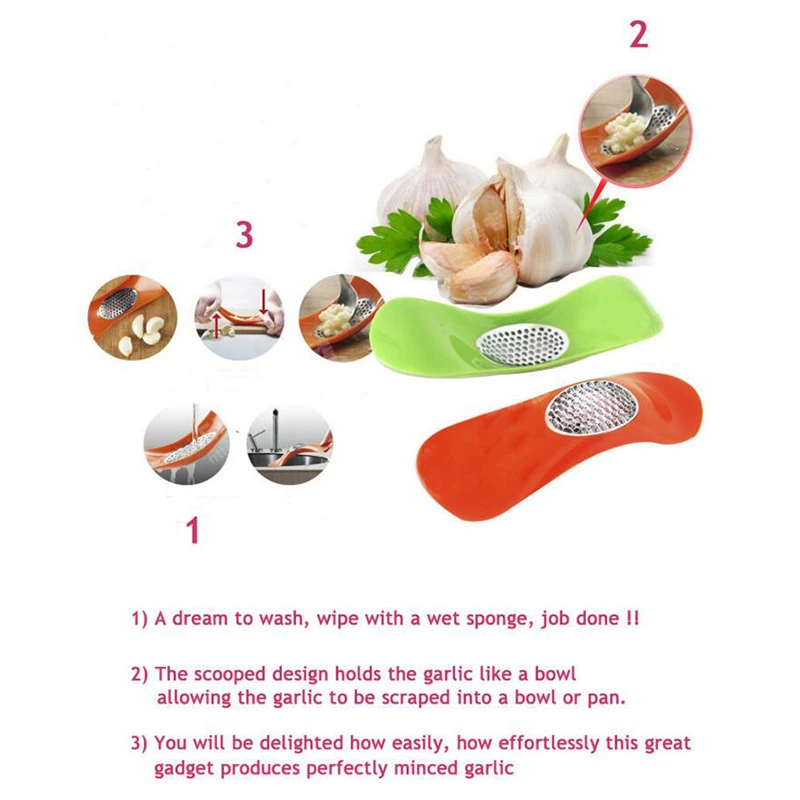 2

3

1

1) A dream to wash, wipe with a wet sponge, job done !!

2) The scooped design holds the garlic like a bowl allowing the garlic to be scraped into a bowl or pan.

3) You will be delighted how easily, how effortlessly this great gadget produces perfectly minced garlic