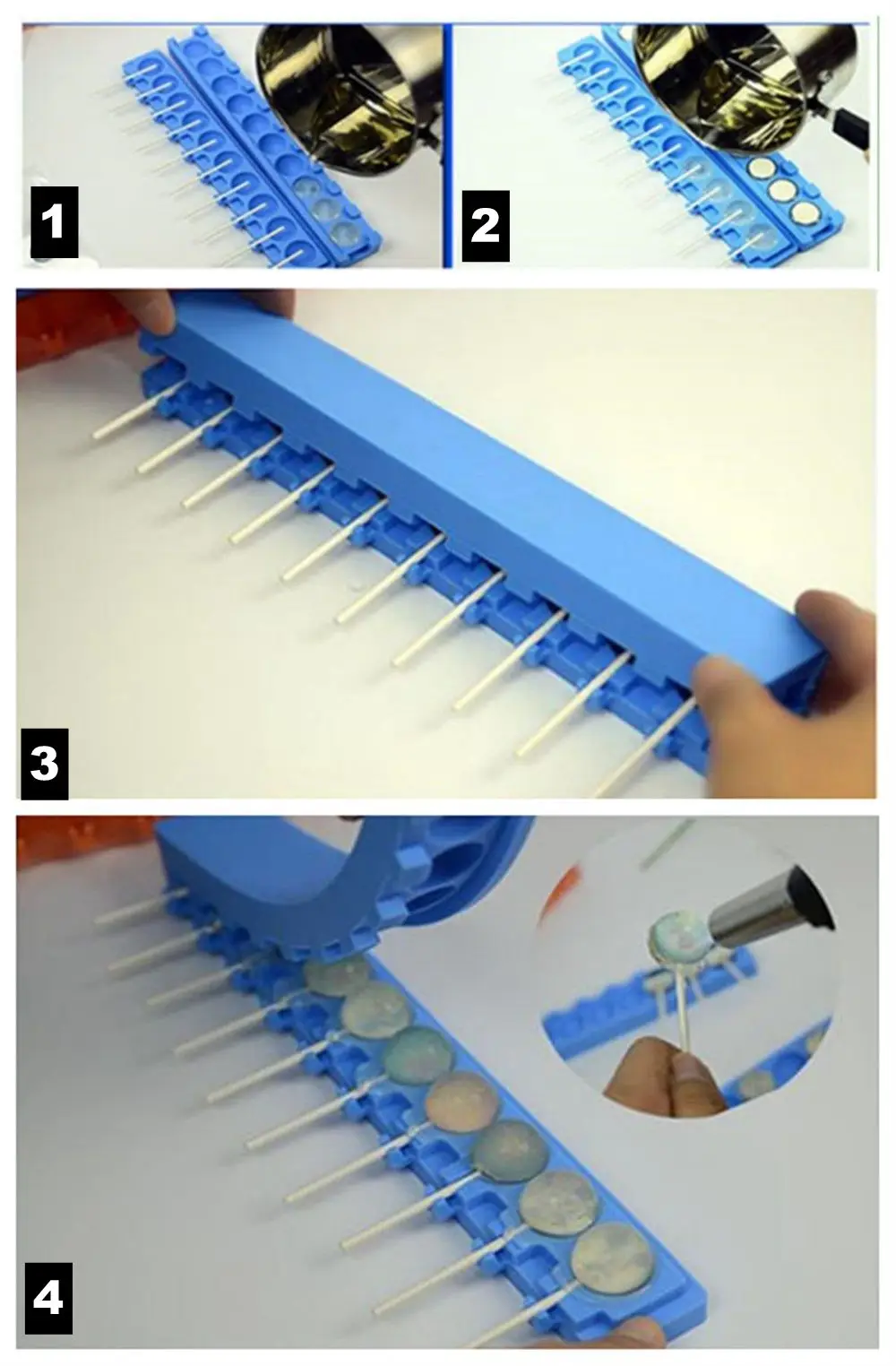 1

2

3

4