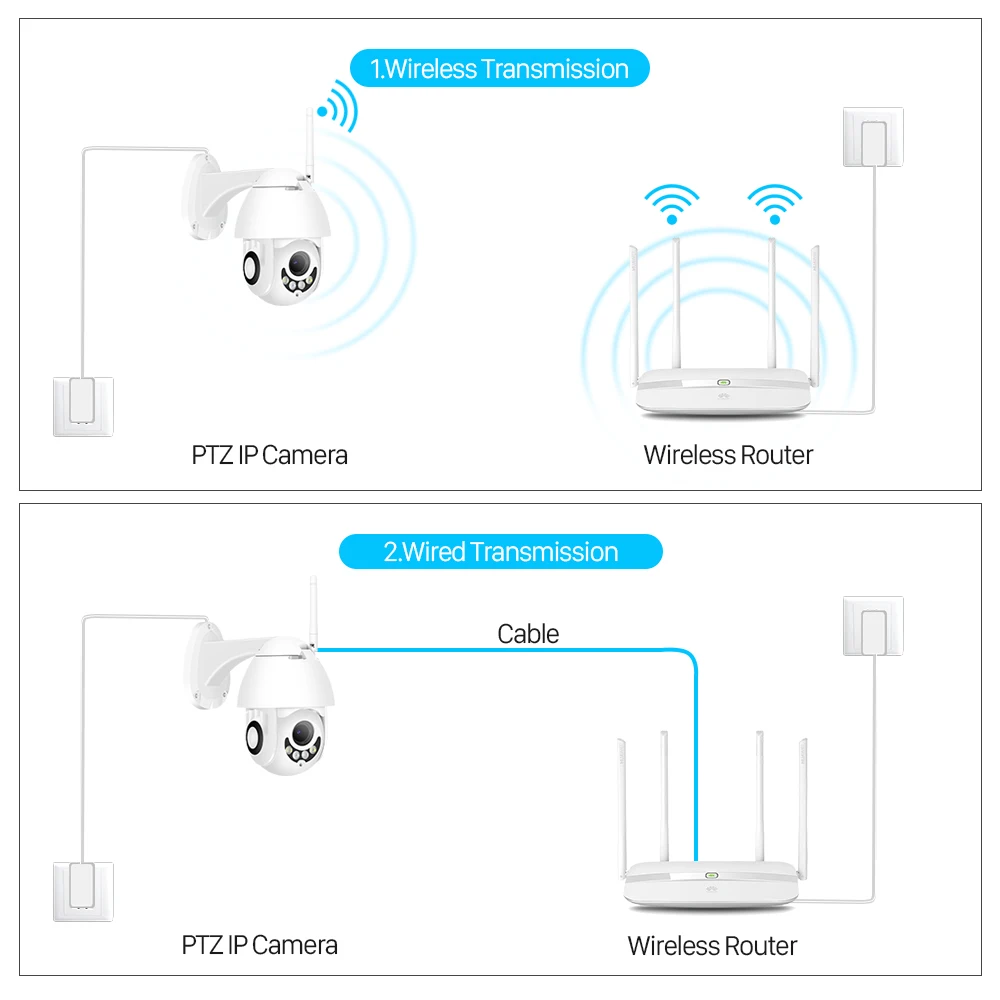 1.Wireless Transmission

PTZ IP Camera

Wireless Router

2.Wired Transmission

Cable

PTZ IP Camera

Wireless Router