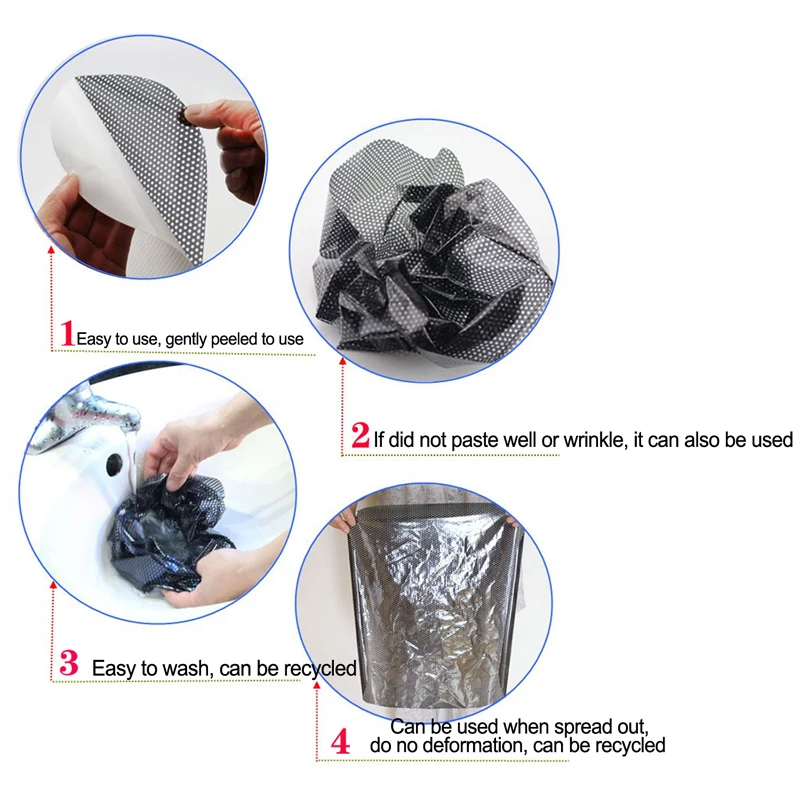 1 Easy to use, gently peeled to use

2 If did not paste well or wrinkle, it can also be used

3 Easy to wash, can be recycled

4 Can be used when spread out, do no deformation, can be recycled