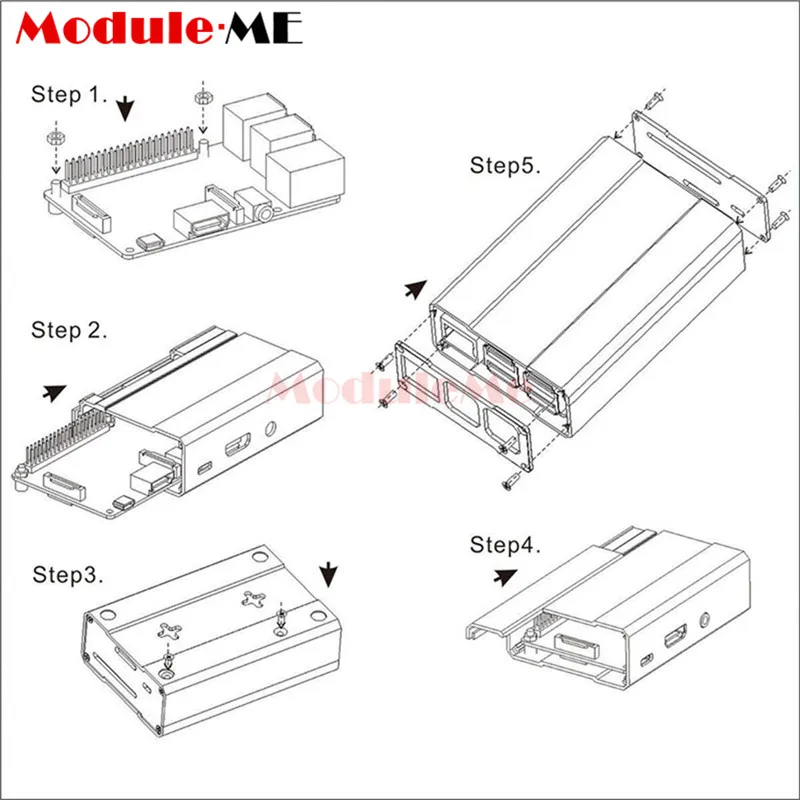 Module·ME

Step 1.

Step 2.

Step3.

Step5.

ModuleMe

Step4.